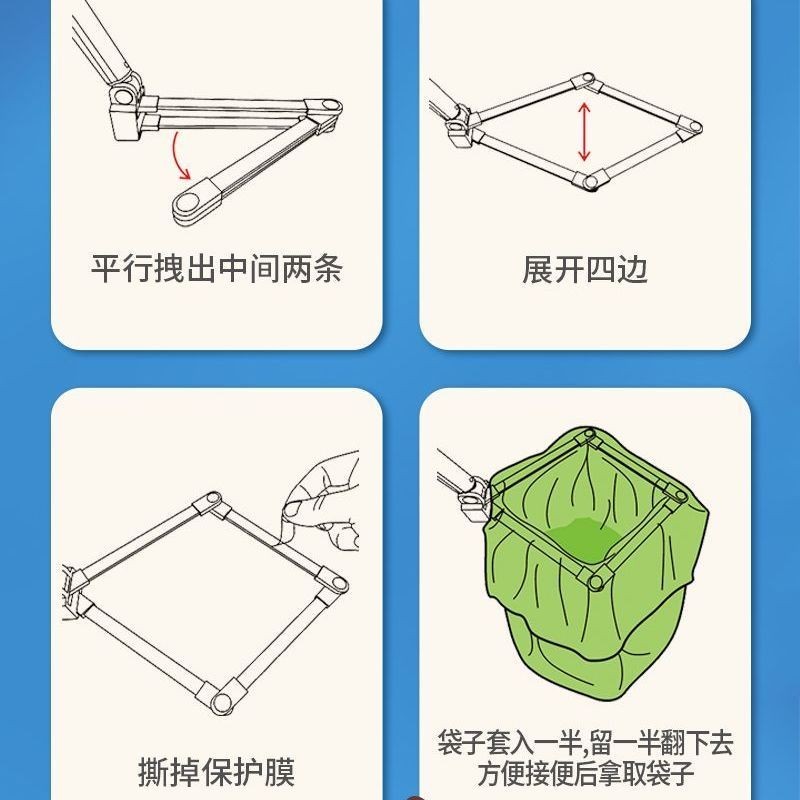 平行拽出中间两条

展开四边

撕掉保护膜

袋子套入一半,留一半翻下去
方便接便后拿取袋子