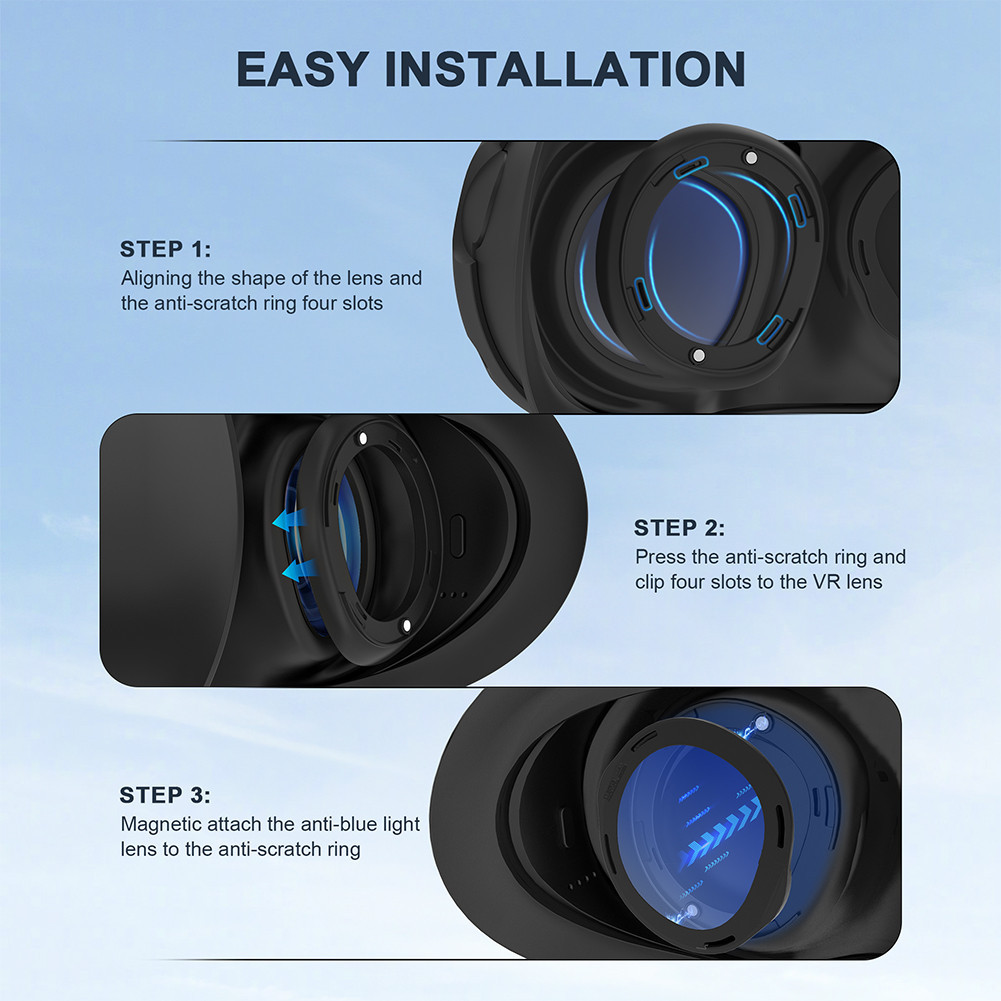 EASY INSTALLATION

STEP 1:
Aligning the shape of the lens and the anti-scratch ring four slots

STEP 2:
Press the anti-scratch ring and clip four slots to the VR lens

STEP 3:
Magnetic attach the anti-blue light lens to the anti-scratch ring