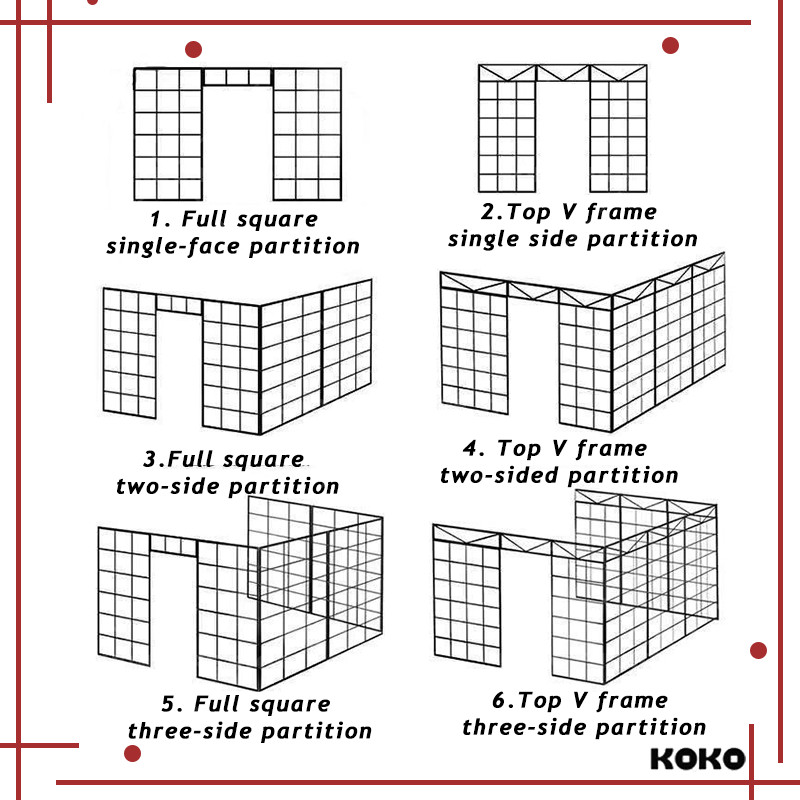 1. Full square single-face partition

2.Top V frame single side partition

3.Full square two-side partition

4. Top V frame two-sided partition

5. Full square three-side partition

6.Top V frame three-side partition

KOKO