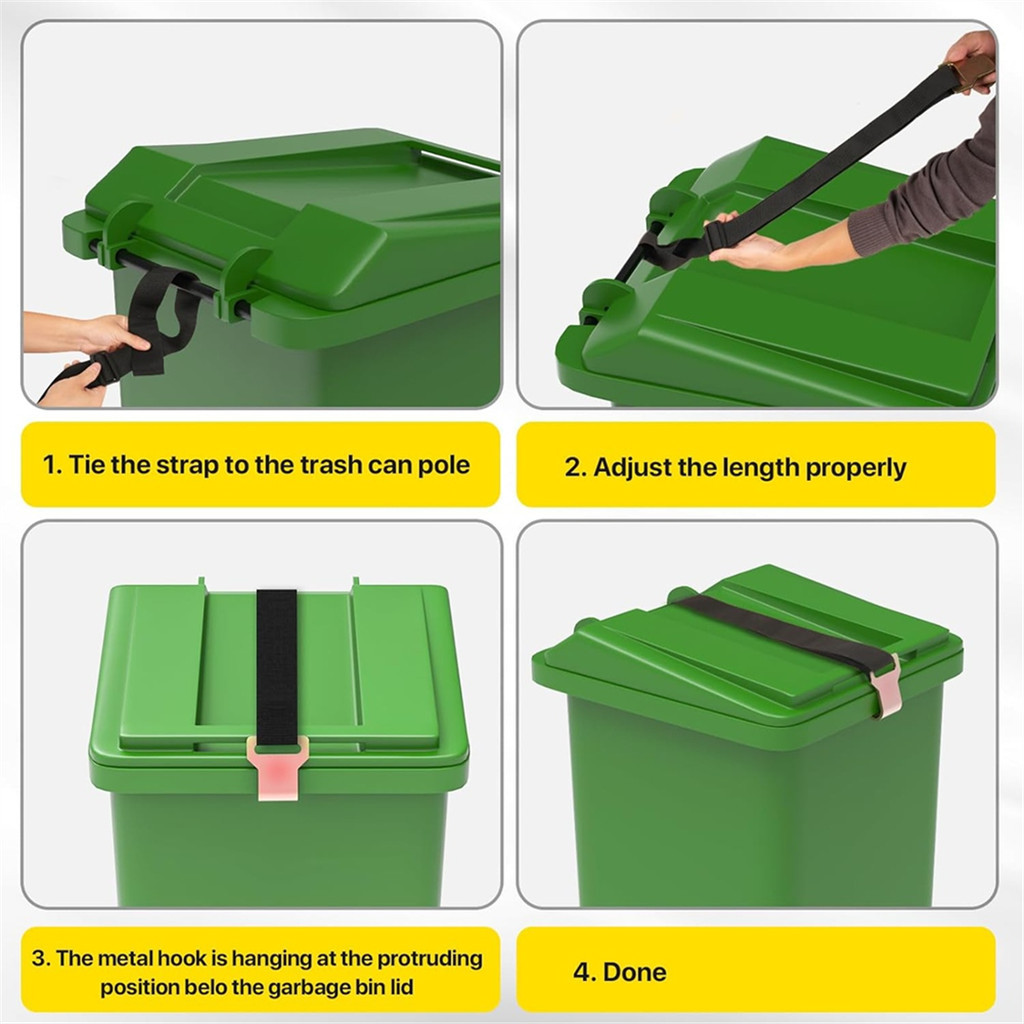 1. Tie the strap to the trash can pole

2. Adjust the length properly

3. The metal hook is hanging at the protruding position belo the garbage bin lid

4. Done