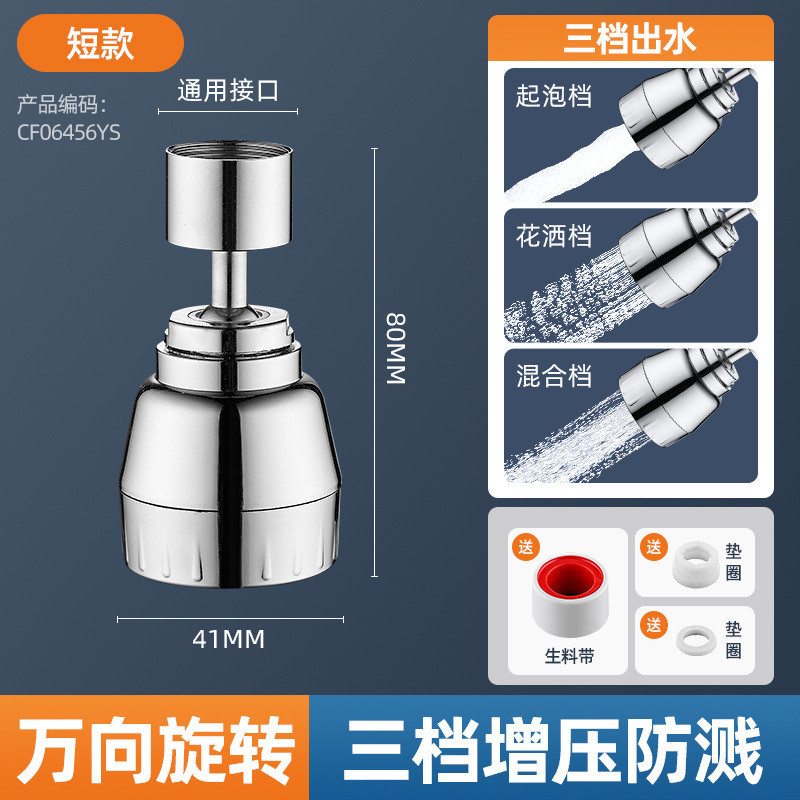 短款

产品编码:
CF06456YS

通用接口

80MM

41MM

三档出水

起泡档

花洒档

混合档

送

生料带

送

垫圈

送

垫圈

万向旋转

三档增压防溅