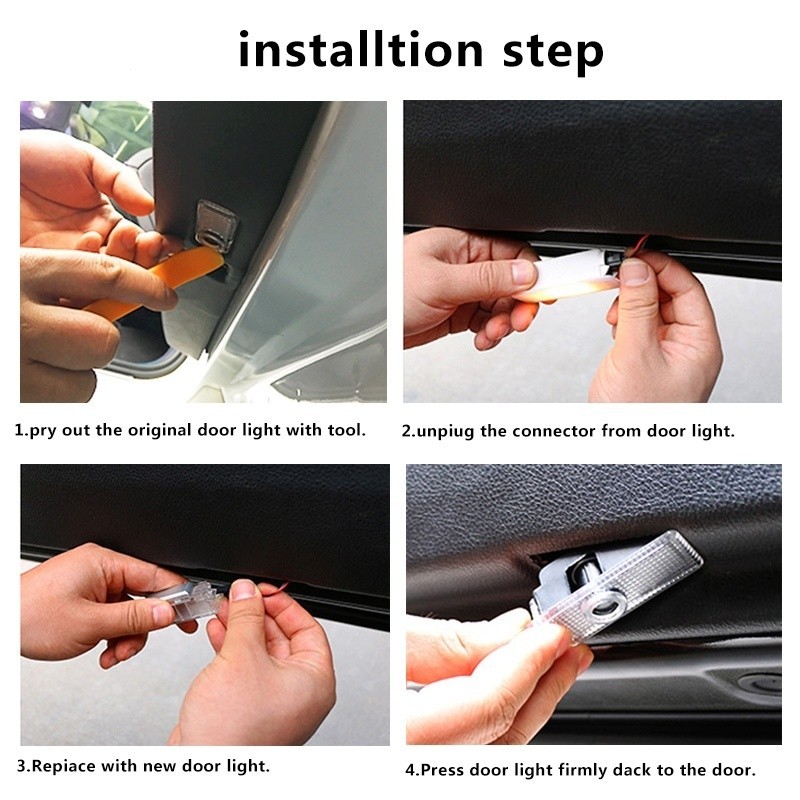 installtion step

1.pry out the original door light with tool.

2.unpiug the connector from door light.

3.Repiace with new door light.

4.Press door light firmly dack to the door.