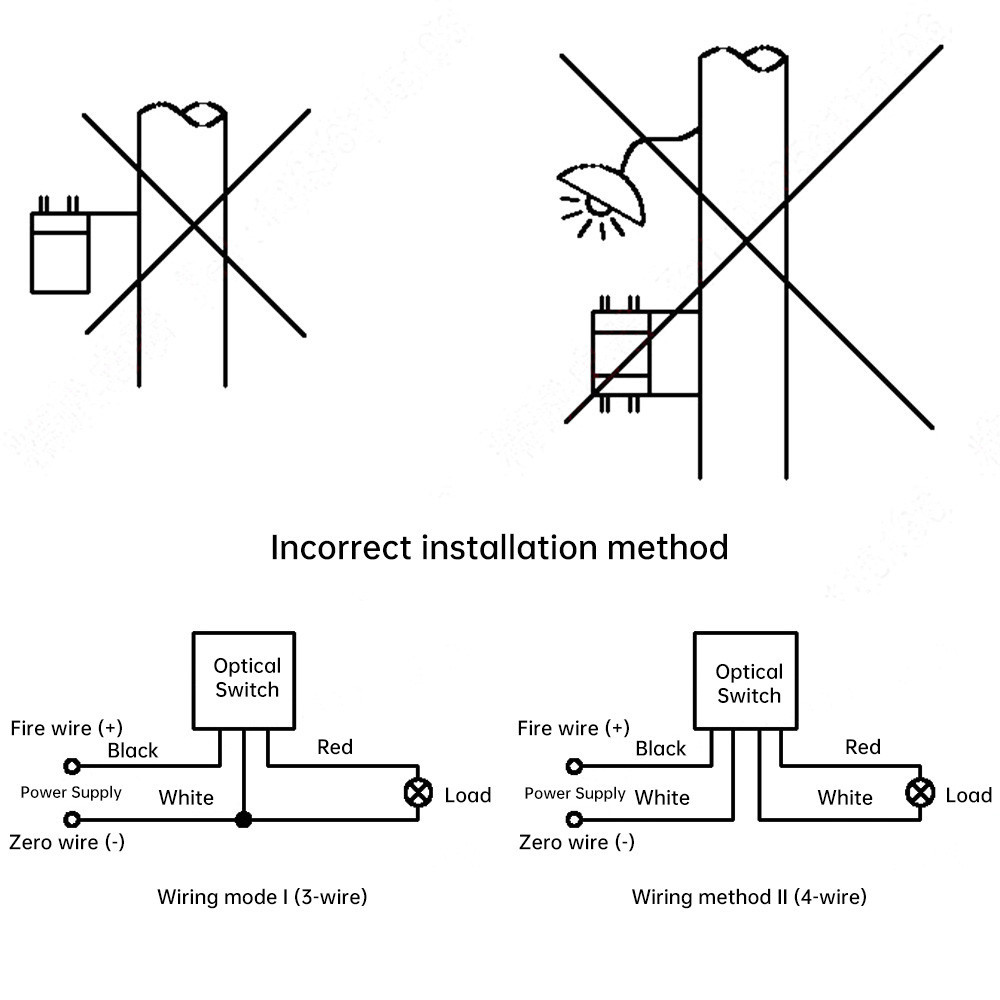 Incorrect installation method

Optical Switch

Fire wire (+)

Black

Red

Power Supply

White

Load

Zero wire (-)

Wiring mode I (3-wire)

Optical Switch

Fire wire (+)

Black

Red

Power Supply

White

White

Load

Zero wire (-)

Wiring method II (4-wire)