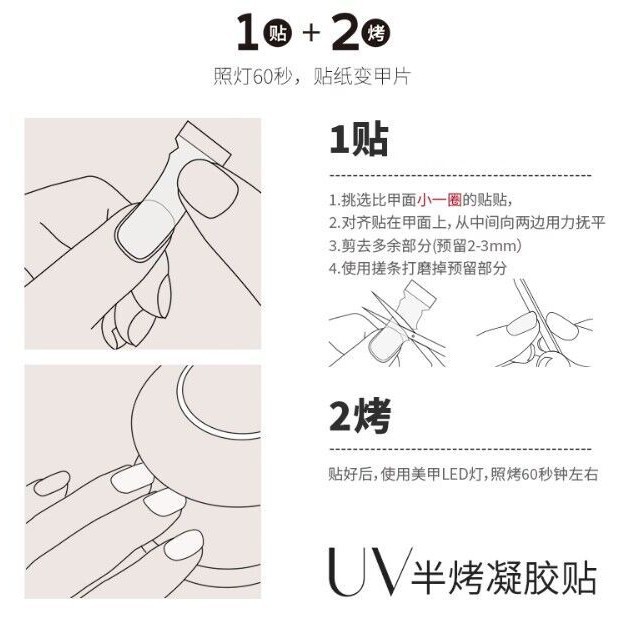 1贴 + 2烤

照灯60秒，贴纸变甲片

1贴

1.挑选比甲面小一圈的贴贴，
2.对齐贴在甲面上，从中间向两边用力抚平
3.剪去多余部分(预留2-3mm)
4.使用搓条打磨掉预留部分

2烤

贴好后，使用美甲LED灯，照烤60秒钟左右

UV半烤凝胶贴