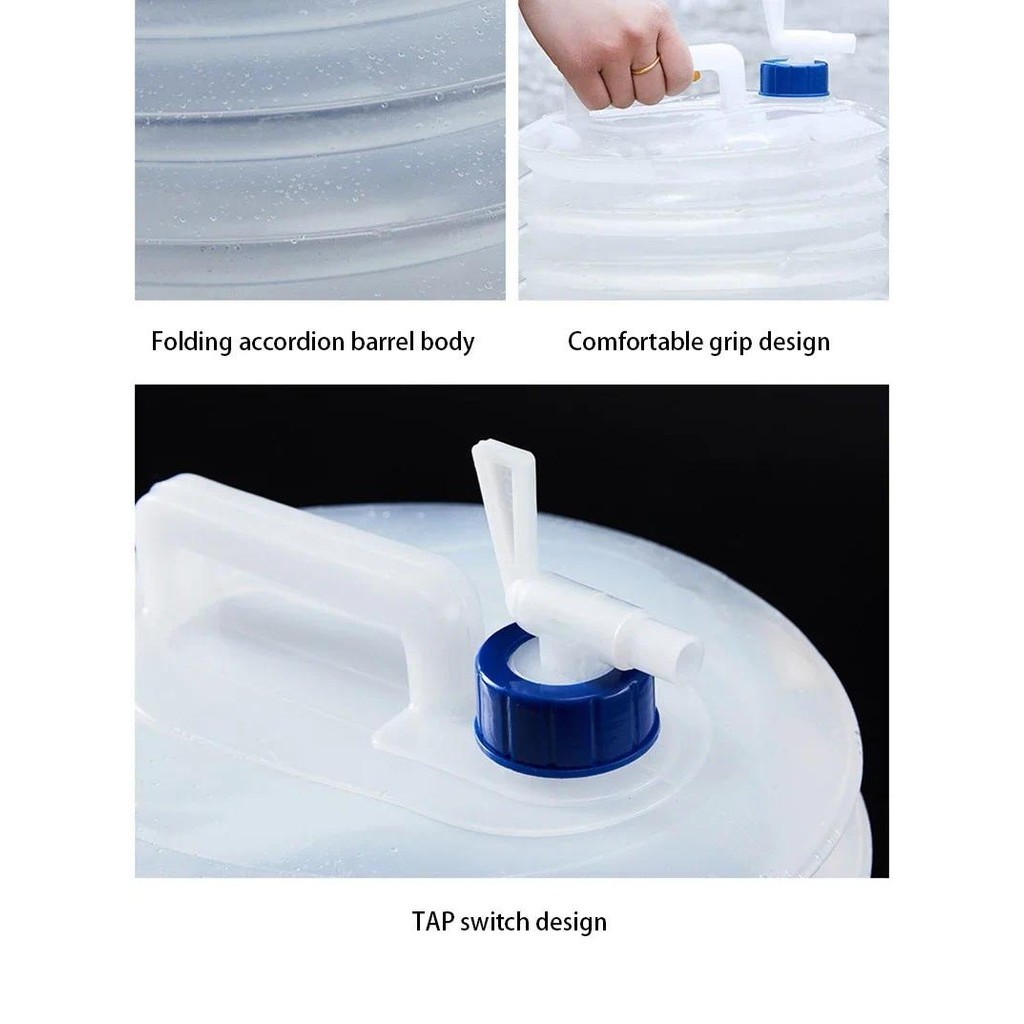 Folding accordion barrel body

Comfortable grip design

TAP switch design