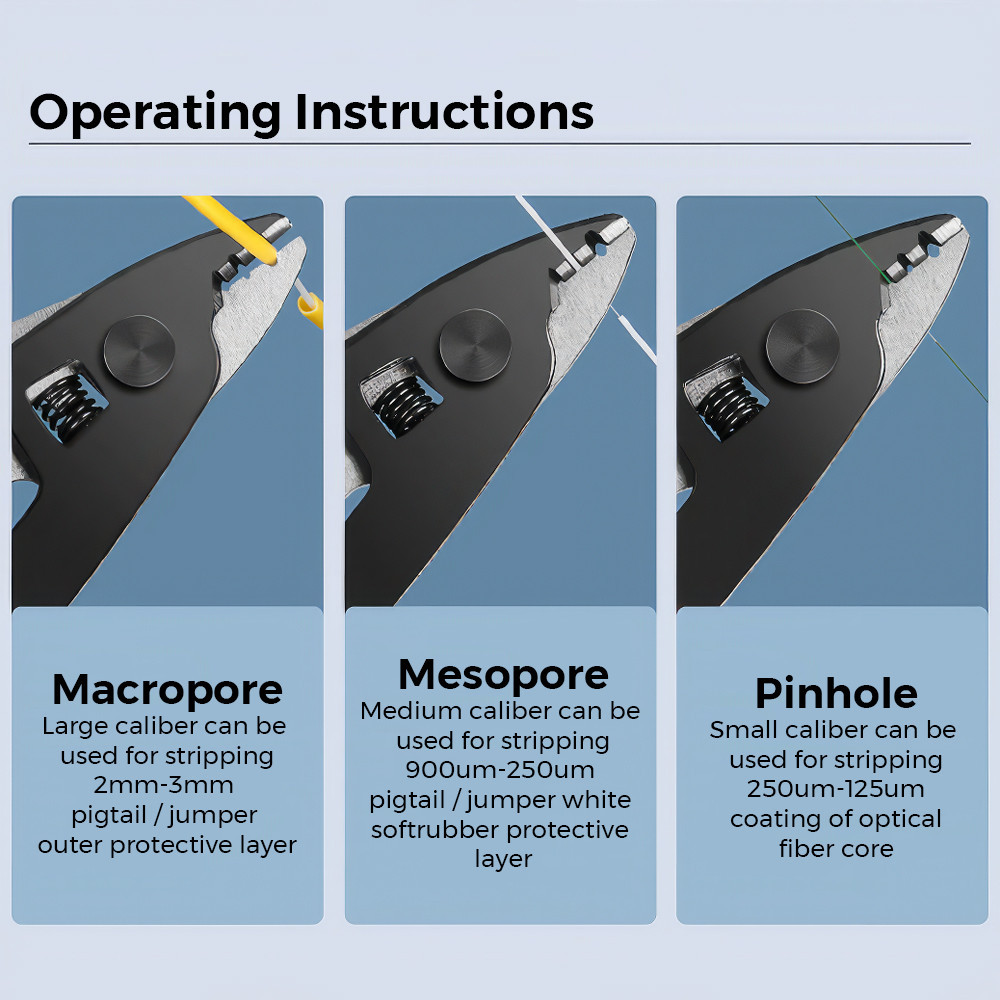 Operating Instructions

Macropore
Large caliber can be used for stripping 2mm-3mm pigtail / jumper outer protective layer

Mesopore
Medium caliber can be used for stripping 900um-250um pigtail / jumper white softrubber protective layer

Pinhole
Small caliber can be used for stripping 250um-125um coating of optical fiber core