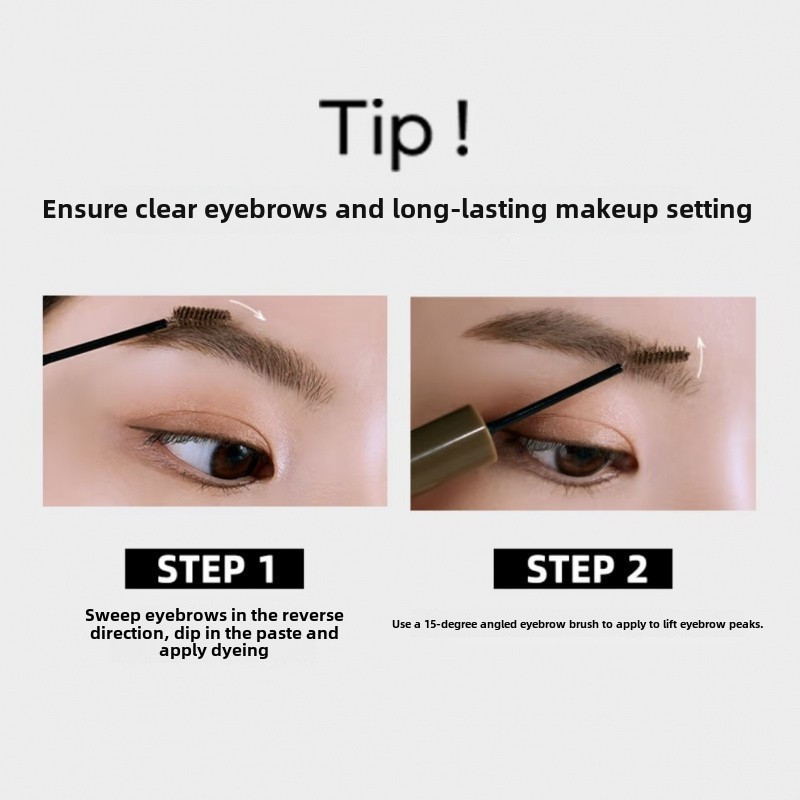 Tip !

Ensure clear eyebrows and long-lasting makeup setting

STEP 1

Sweep eyebrows in the reverse direction, dip in the paste and apply dyeing

STEP 2

Use a 15-degree angled eyebrow brush to apply to lift eyebrow peaks.