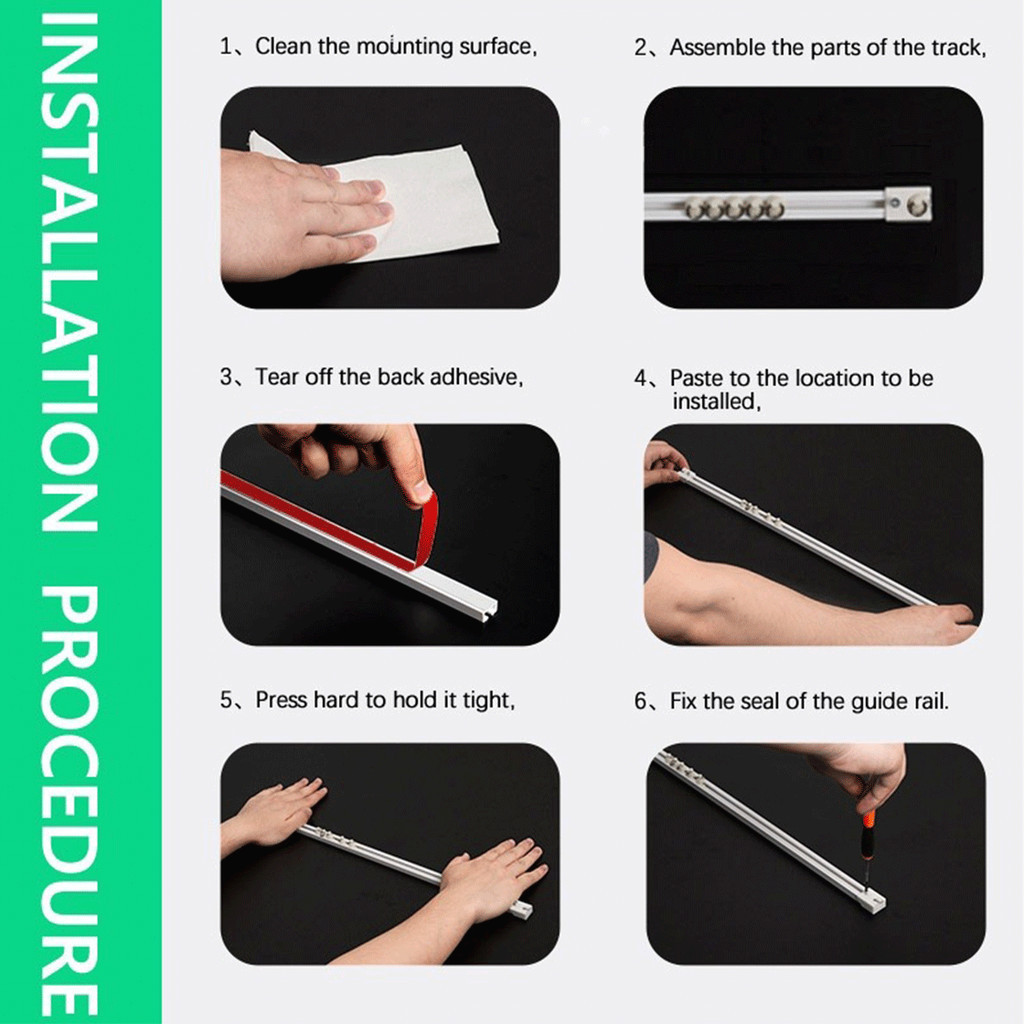 INSTALLATION PROCEDURE

1、Clean the mounting surface,

2、Assemble the parts of the track,

3、Tear off the back adhesive,

4、Paste to the location to be installed,

5、Press hard to hold it tight,

6、Fix the seal of the guide rail.