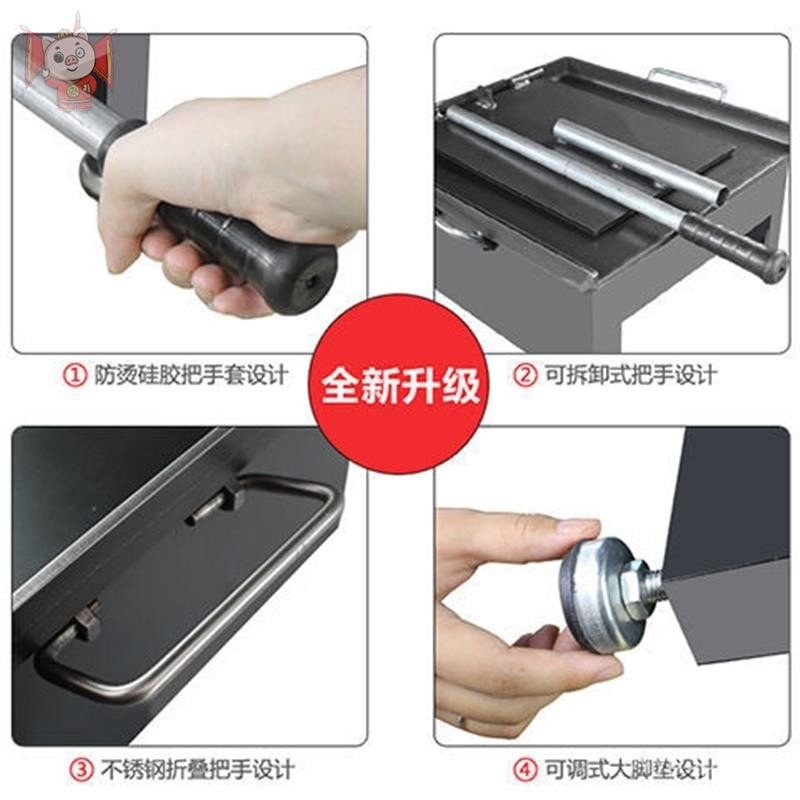 ① 防烫硅胶把手套设计

全新升级

② 可拆卸式把手设计

③ 不锈钢折叠把手设计

④ 可调式大脚垫设计