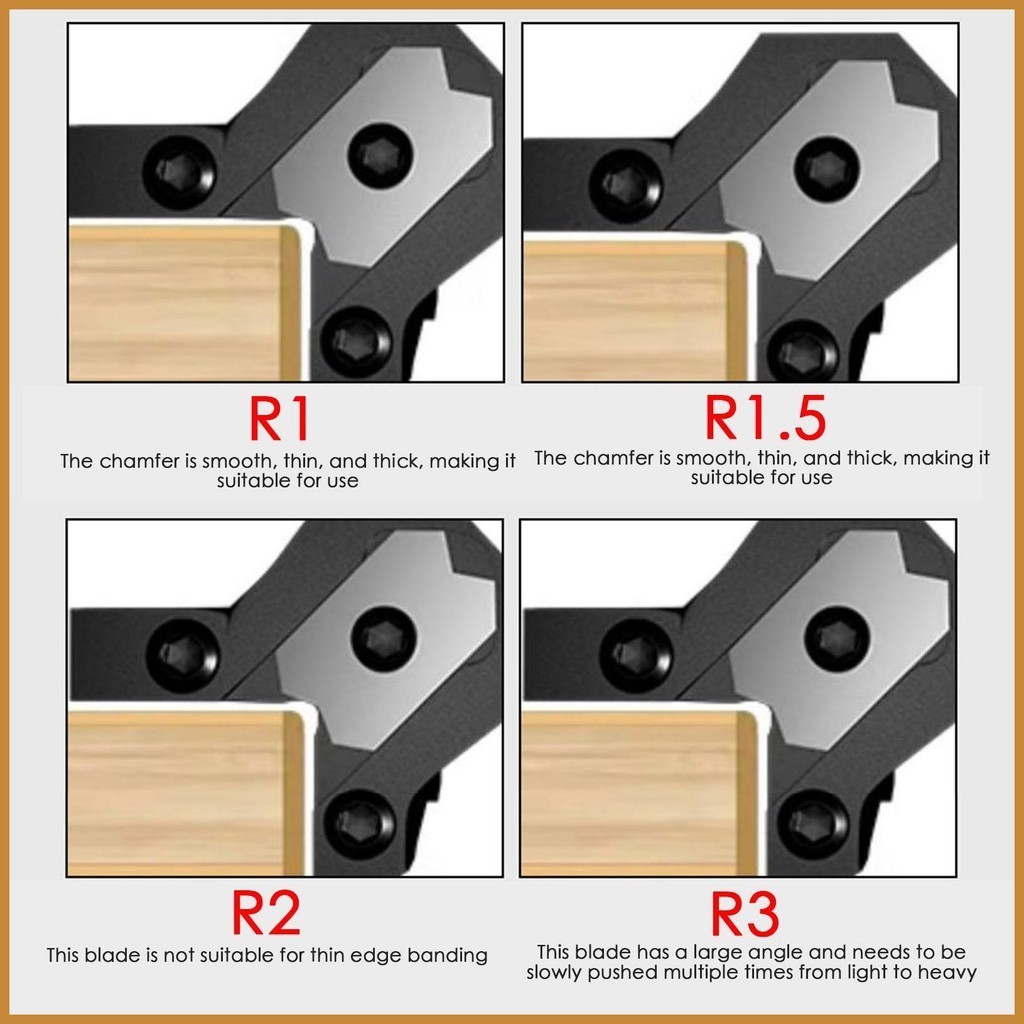 R1

The chamfer is smooth, thin, and thick, making it suitable for use

R1.5

The chamfer is smooth, thin, and thick, making it suitable for use

R2

This blade is not suitable for thin edge banding

R3

This blade has a large angle and needs to be slowly pushed multiple times from light to heavy