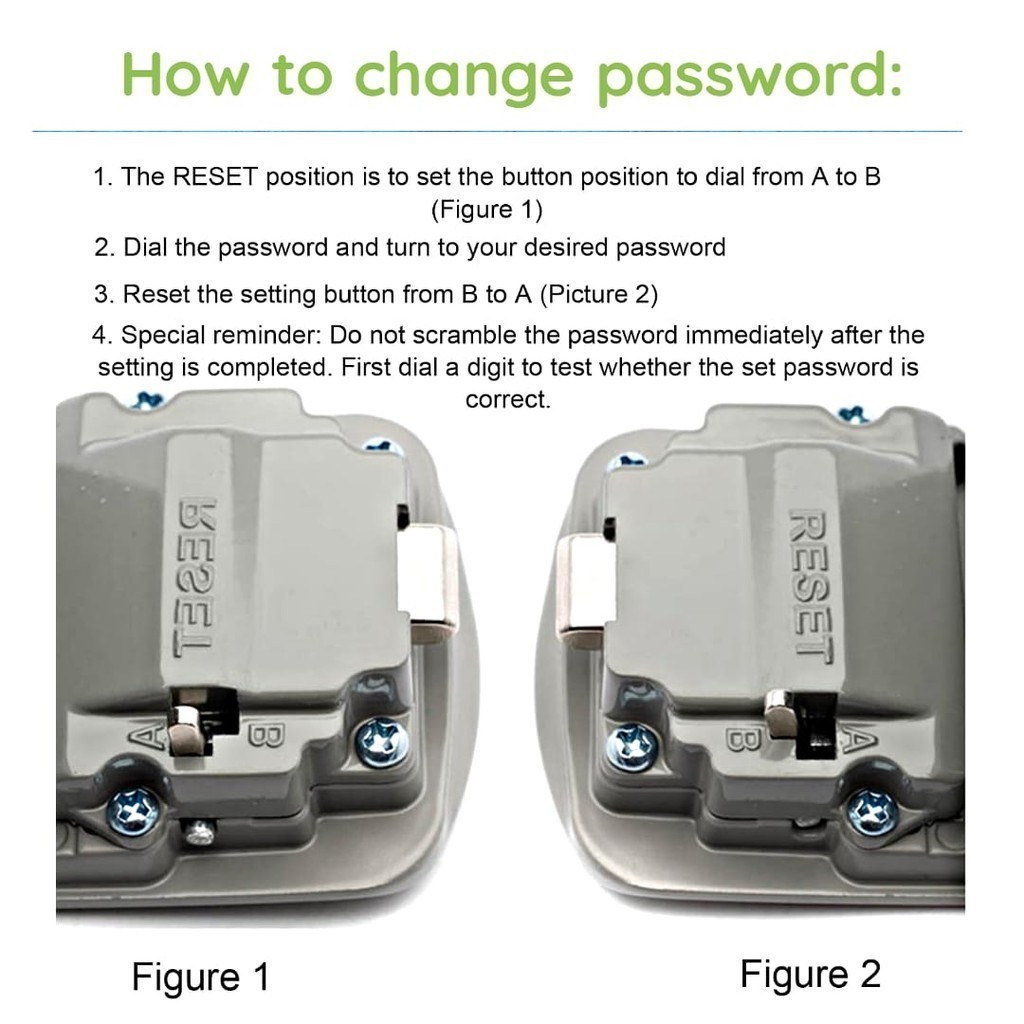 How to change password:

1. The RESET position is to set the button position to dial from A to B (Figure 1)

2. Dial the password and turn to your desired password

3. Reset the setting button from B to A (Picture 2)

4. Special reminder: Do not scramble the password immediately after the setting is completed. First dial a digit to test whether the set password is correct.

RESET
A
B

RESET
B
A

Figure 1

Figure 2