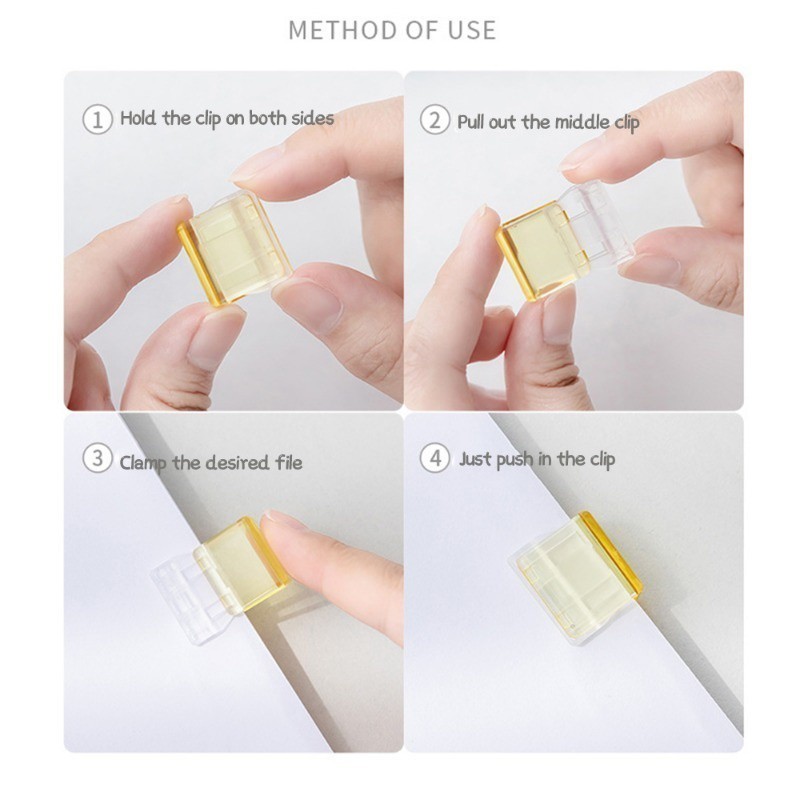 METHOD OF USE

1 Hold the clip on both sides

2 Pull out the middle clip

3 Clamp the desired file

4 Just push in the clip