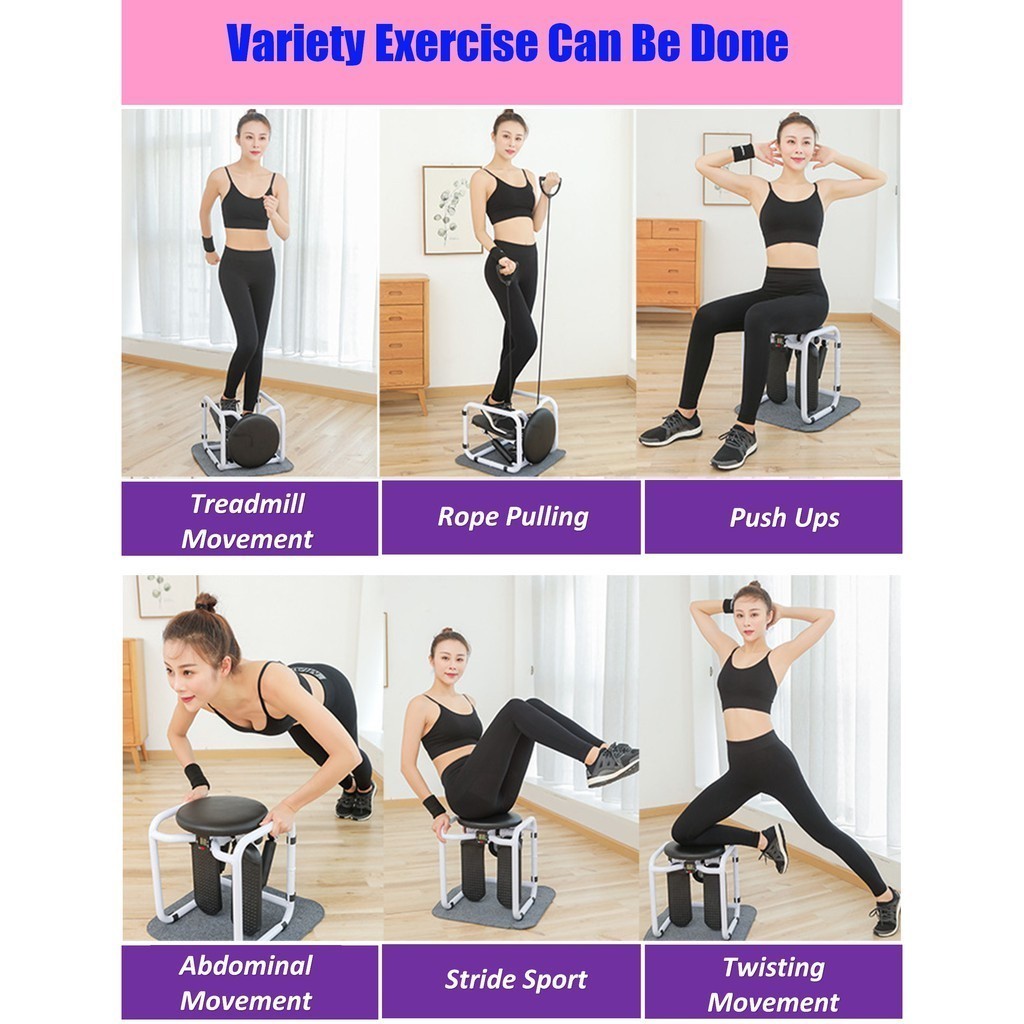 Variety Exercise Can Be Done

Treadmill Movement

Rope Pulling

Push Ups

Abdominal Movement

Stride Sport

Twisting Movement