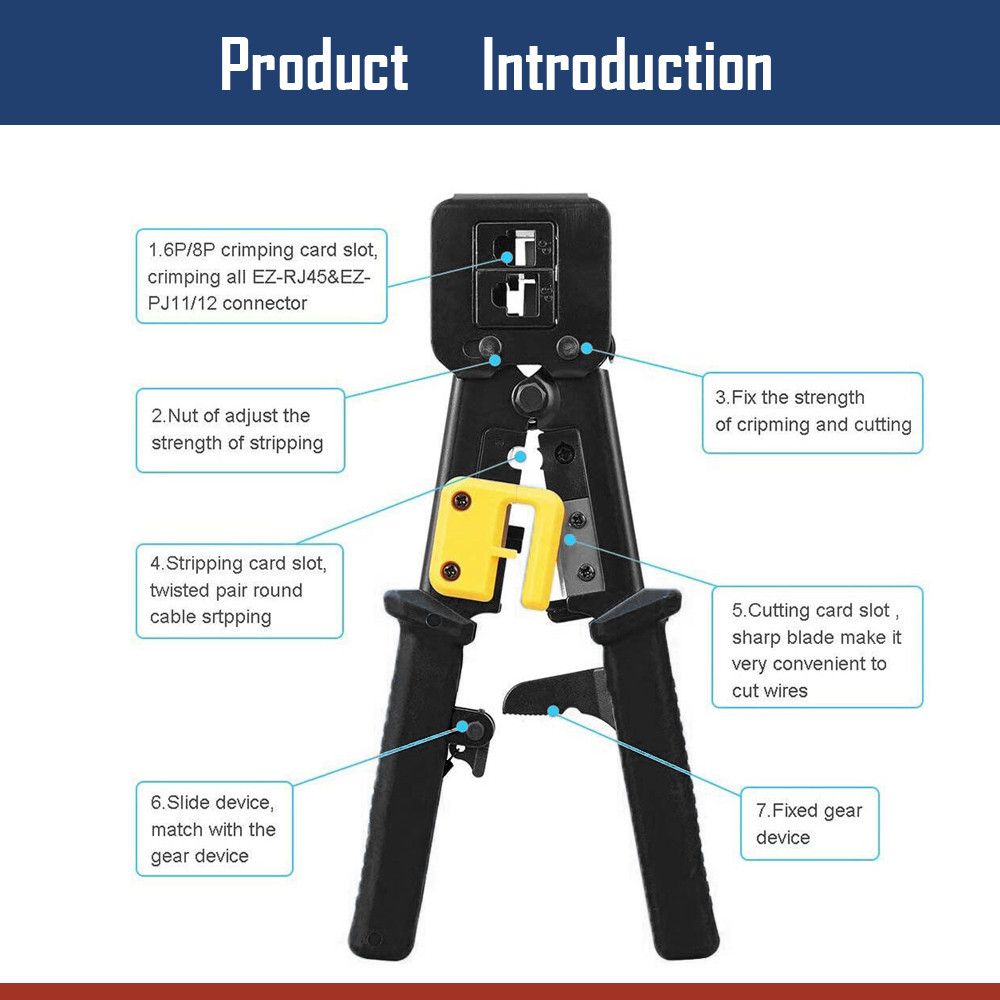 Product Introduction

1.6P/8P crimping card slot, crimping all EZ-RJ45&EZ-PJ11/12 connector

2.Nut of adjust the strength of stripping

3.Fix the strength of cripming and cutting

4.Stripping card slot, twisted pair round cable srtpping

5.Cutting card slot , sharp blade make it very convenient to cut wires

6.Slide device, match with the gear device

7.Fixed gear device