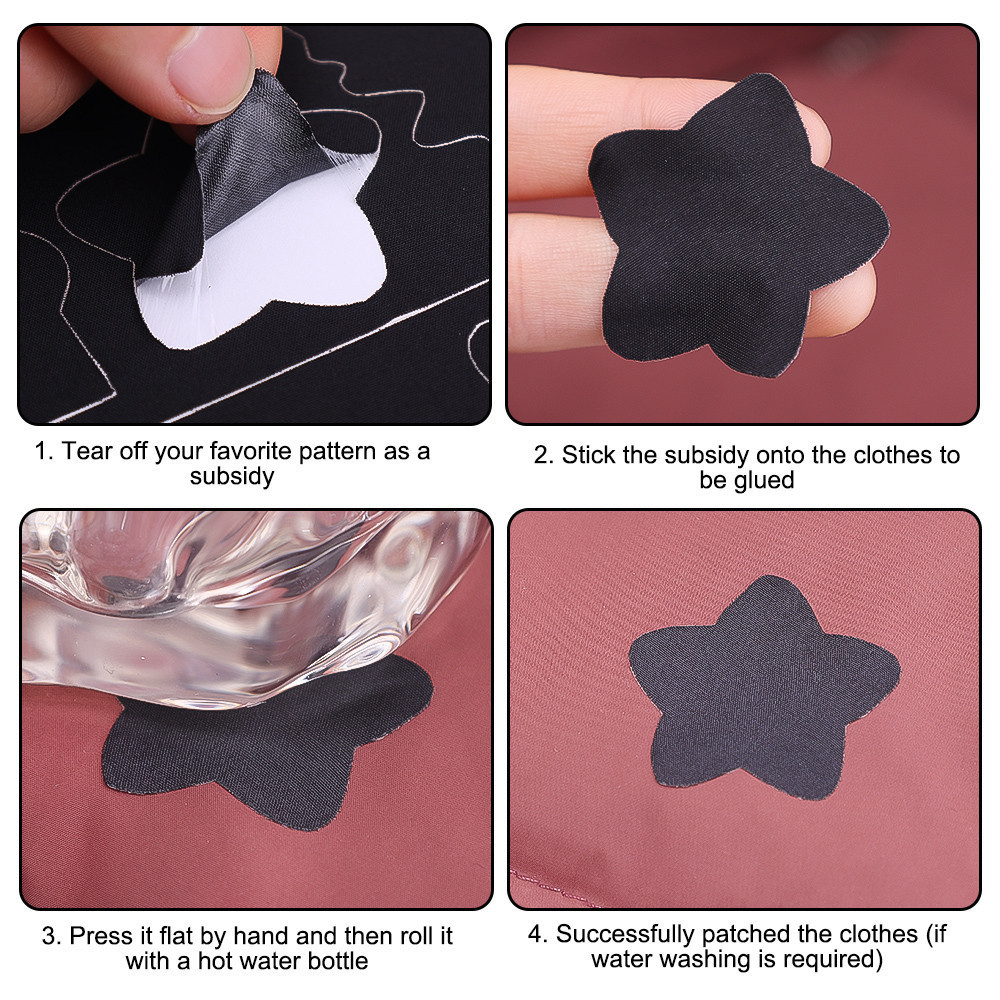 1. Tear off your favorite pattern as a subsidy

2. Stick the subsidy onto the clothes to be glued

3. Press it flat by hand and then roll it with a hot water bottle

4. Successfully patched the clothes (if water washing is required)