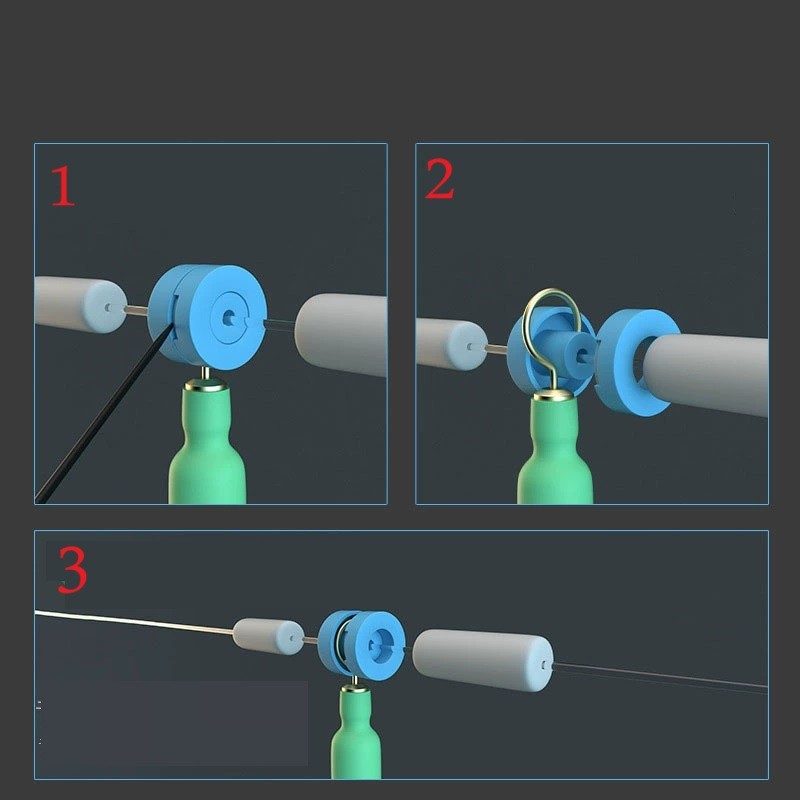 1

2

3