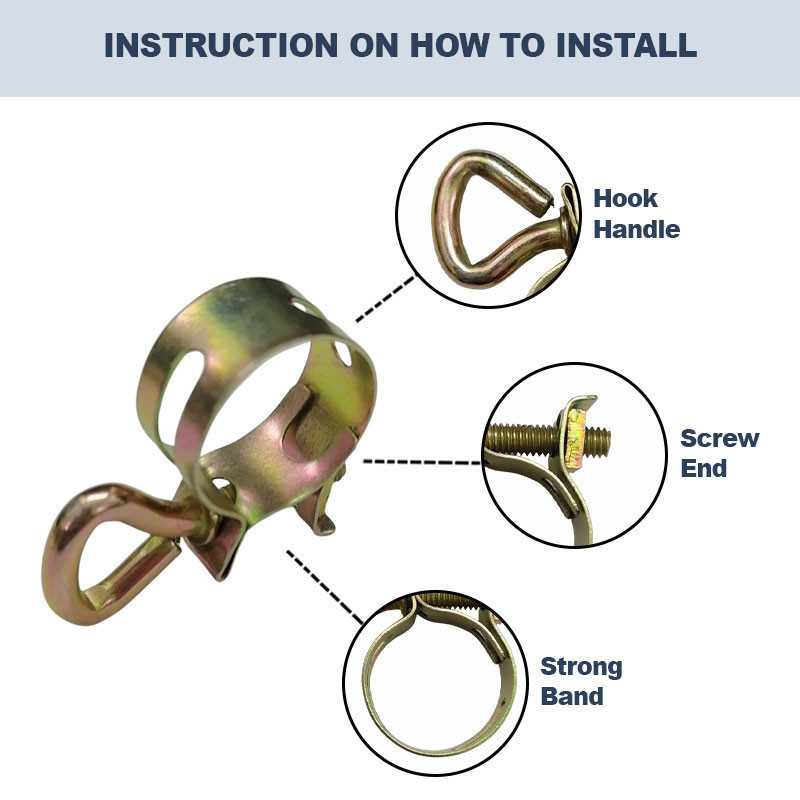 INSTRUCTION ON HOW TO INSTALL

Hook Handle

Screw End

Strong Band