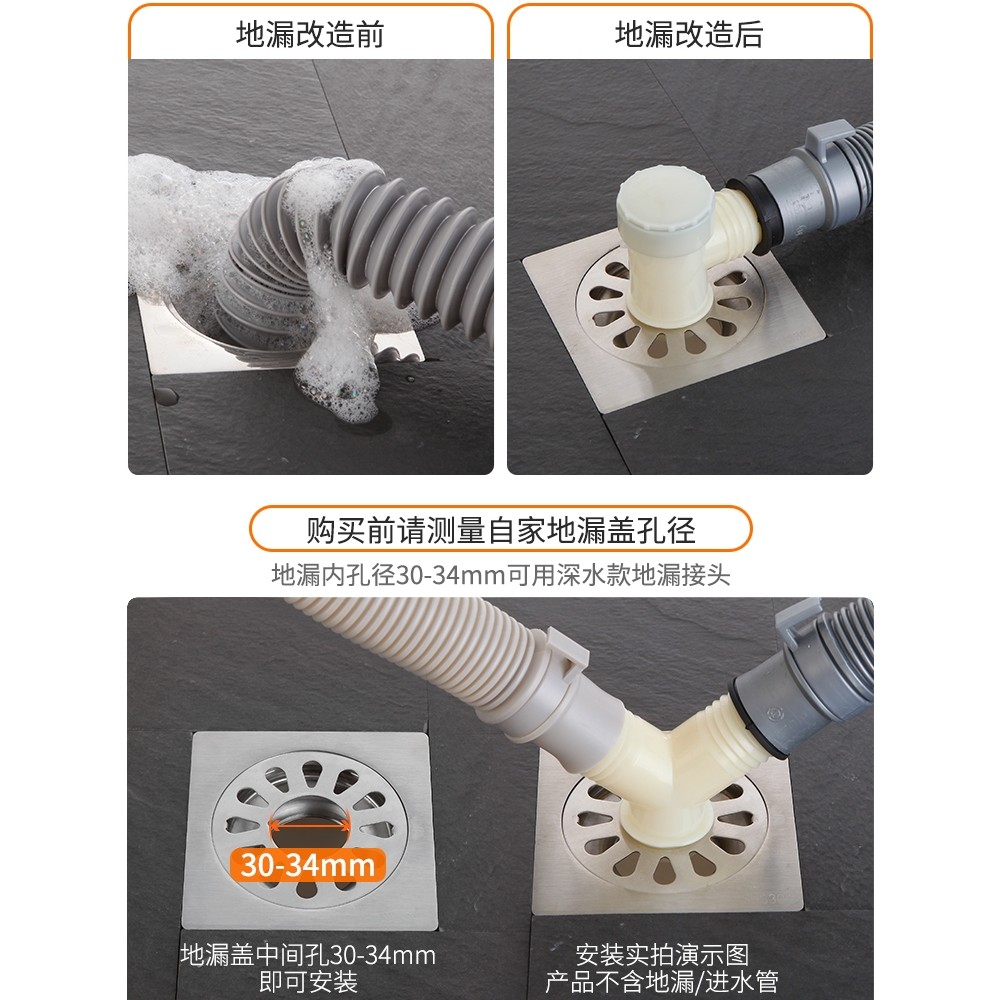 地漏改造前

地漏改造后

购买前请测量自家地漏盖孔径

地漏内孔径30-34mm可用深水款地漏接头

30-34mm

地漏盖中间孔30-34mm
即可安装

安装实拍演示图
产品不含地漏/进水管