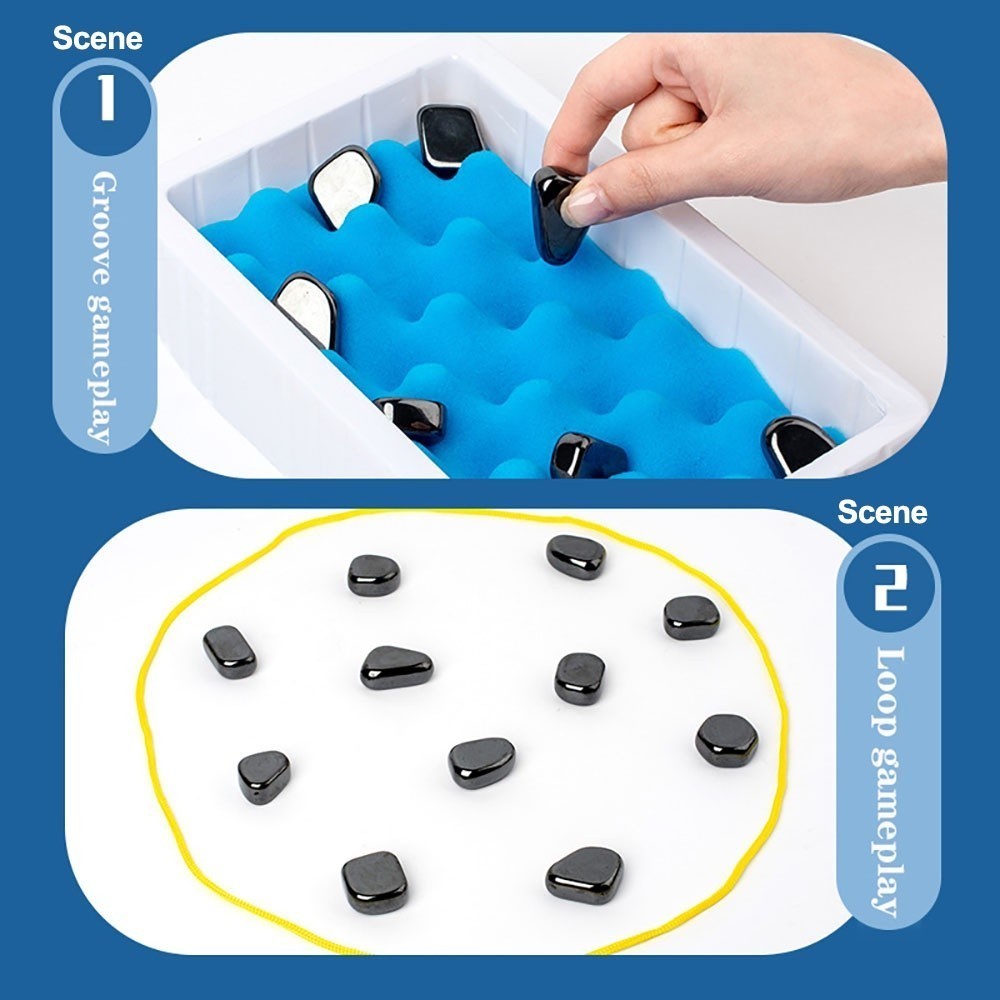 Scene
1
Groove gameplay

Scene
2
Loop gameplay