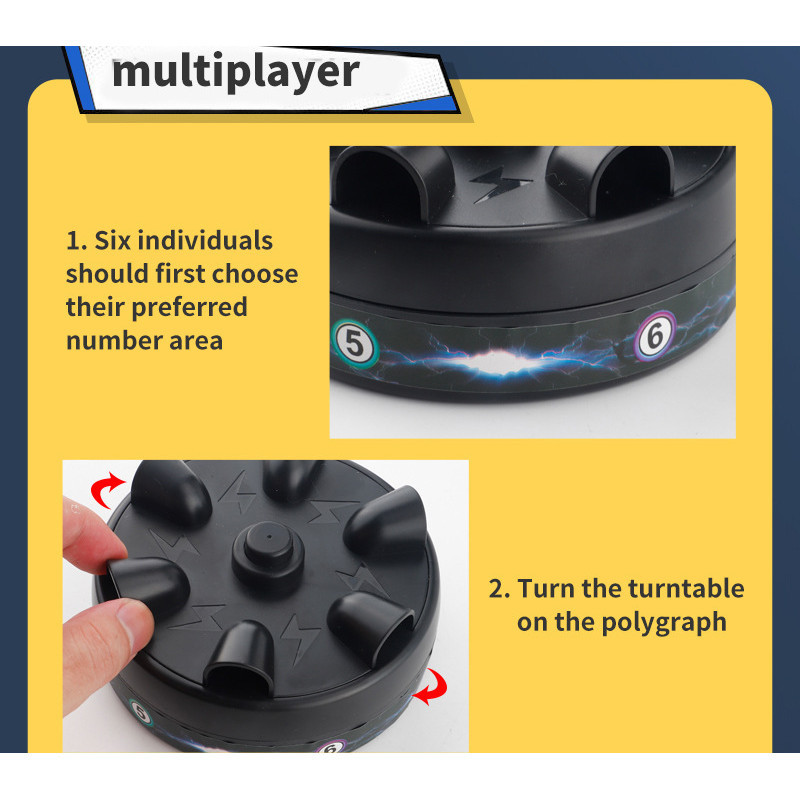 multiplayer

1. Six individuals should first choose their preferred number area

5

6

2. Turn the turntable on the polygraph

5

6