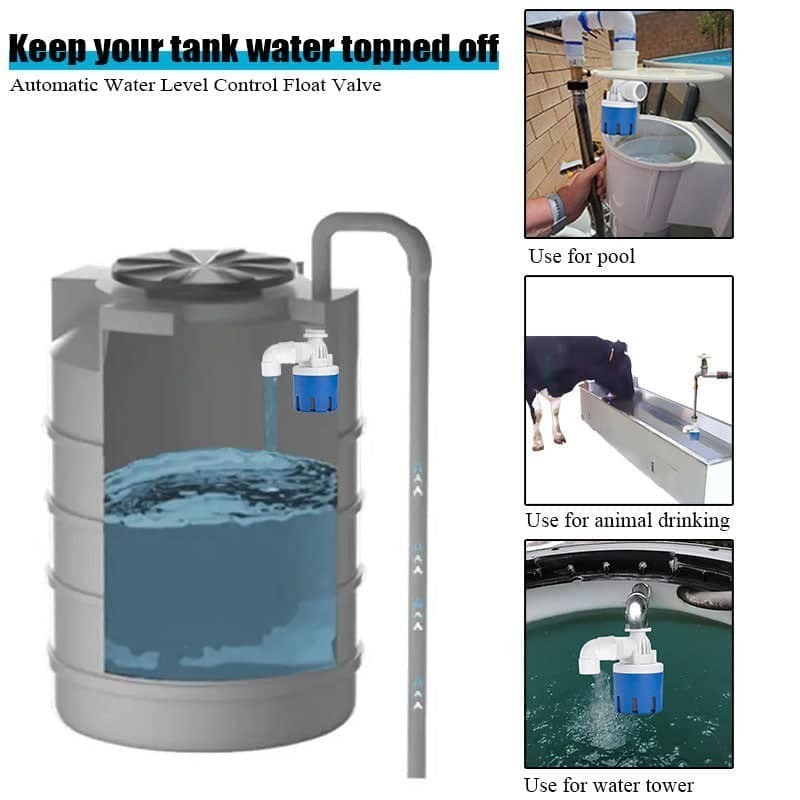 Keep your tank water topped off

Automatic Water Level Control Float Valve

Use for pool

Use for animal drinking

Use for water tower