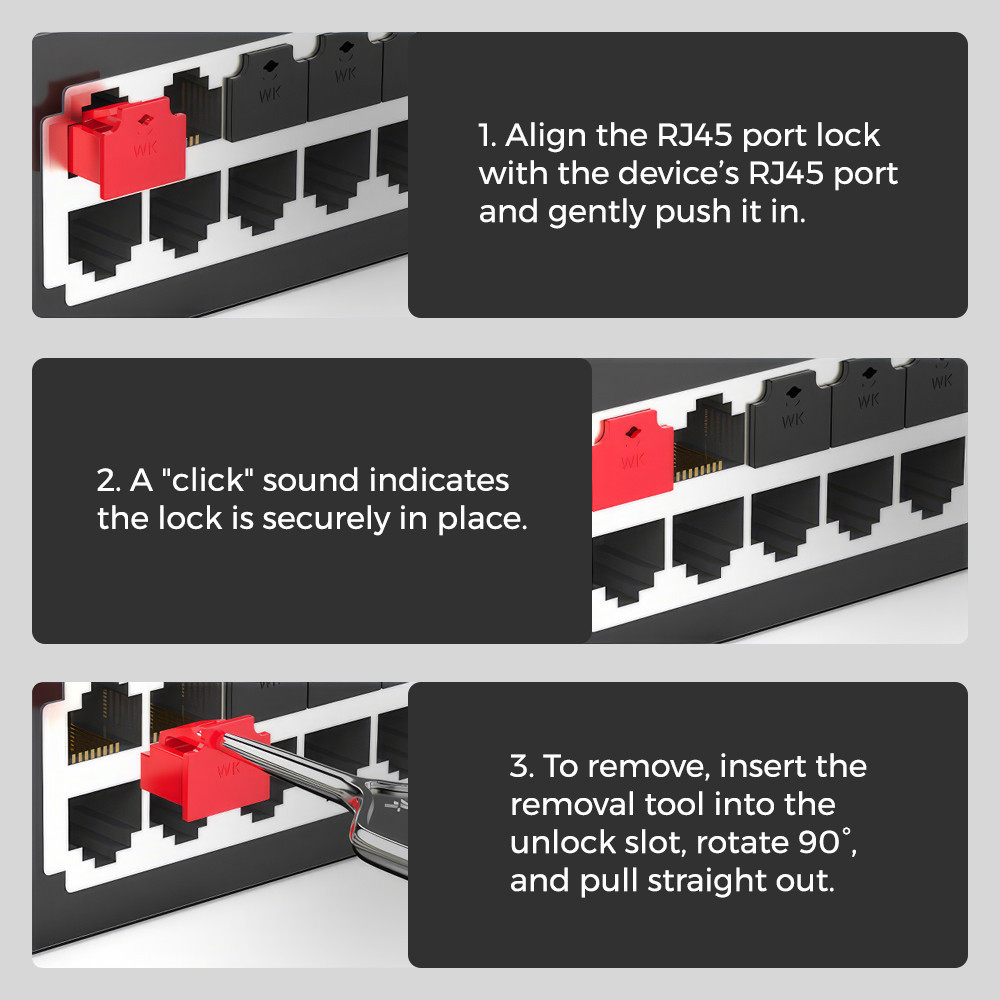 WK

WK

WK

1. Align the RJ45 port lock with the device's RJ45 port and gently push it in.

2. A "click" sound indicates the lock is securely in place.

WK

WK

WK

WK

WK

3. To remove, insert the removal tool into the unlock slot, rotate 90°, and pull straight out.