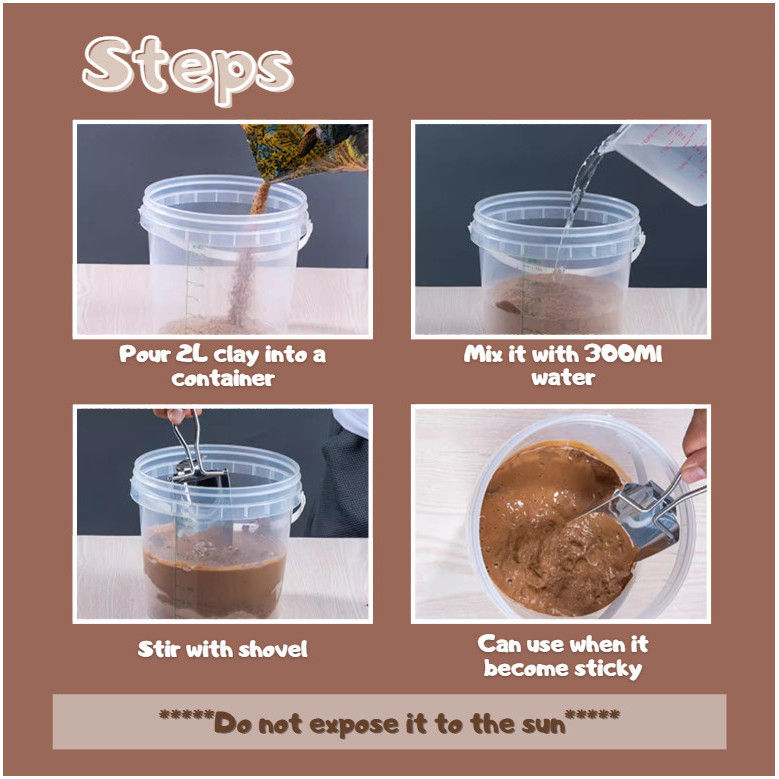 Steps

Pour 2L clay into a container

Mix it with 300Ml water

Stir with shovel

Can use when it become sticky

*****Do not expose it to the sun*****