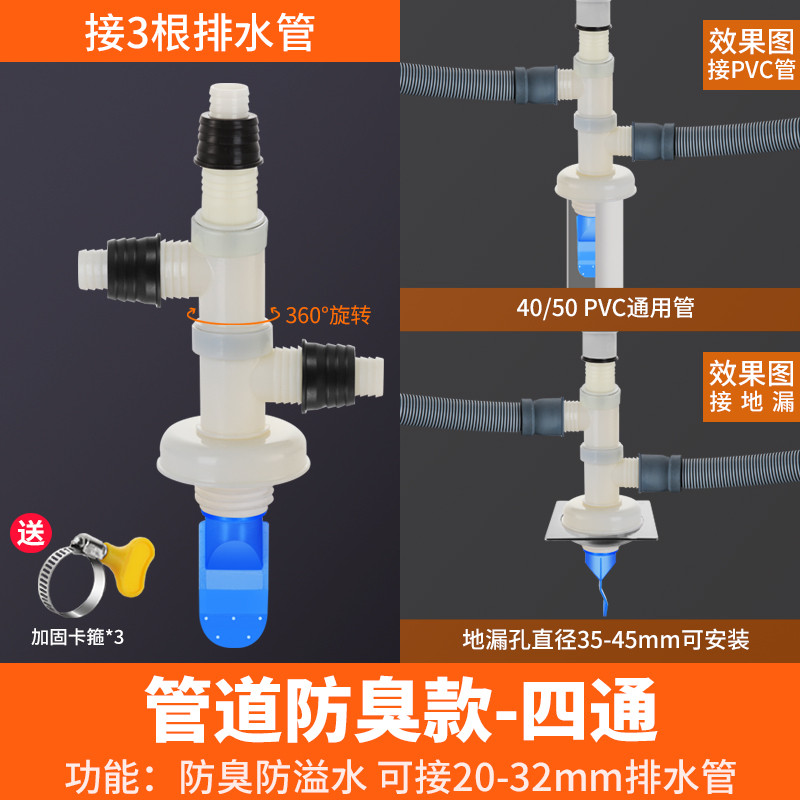 接3根排水管

360°旋转

送

加固卡箍*3

效果图
接PVC管

40/50 PVC通用管

效果图
接 地 漏

地漏孔直径35-45mm可安装

管道防臭款-四通

功能：防臭防溢水 可接20-32mm排水管