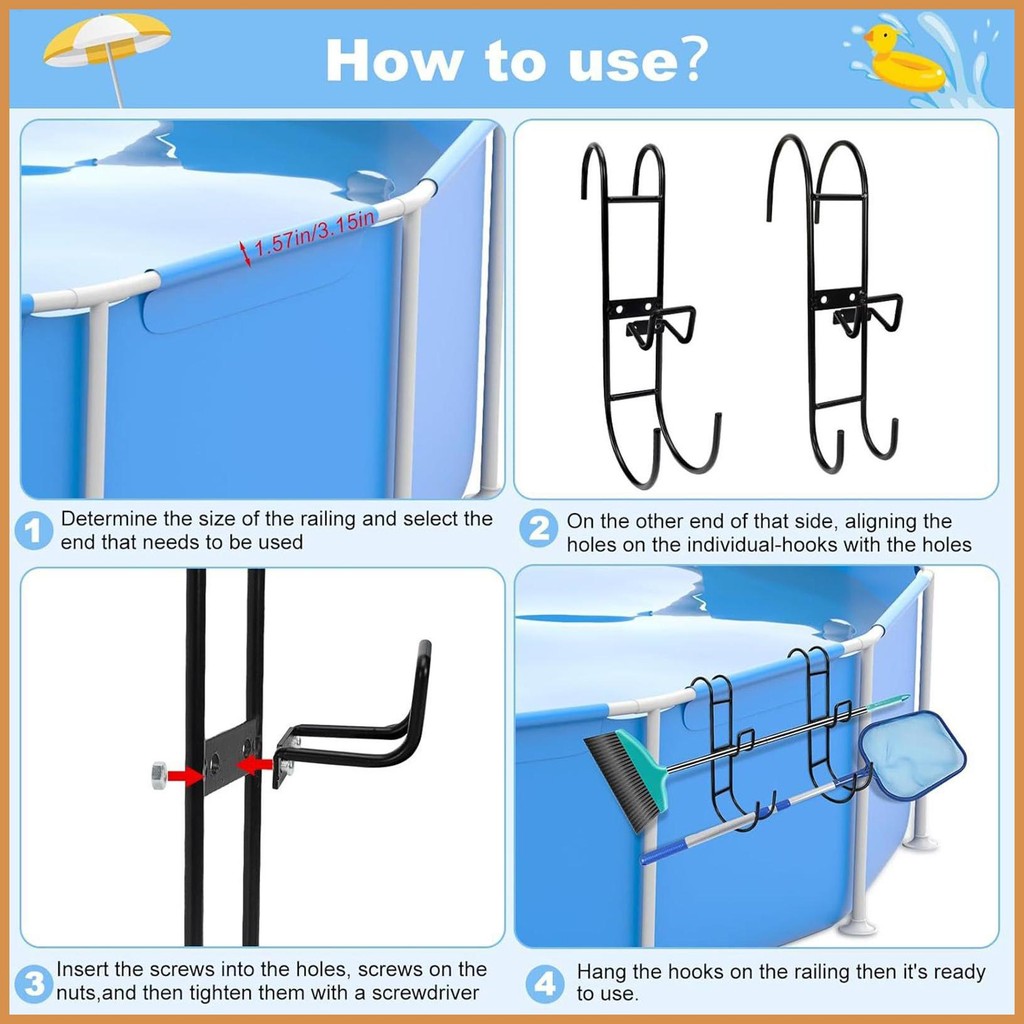 How to use?

1.57in/3.15in

1 Determine the size of the railing and select the end that needs to be used

2 On the other end of that side, aligning the holes on the individual-hooks with the holes

3 Insert the screws into the holes, screws on the nuts,and then tighten them with a screwdriver

4 Hang the hooks on the railing then it's ready to use.