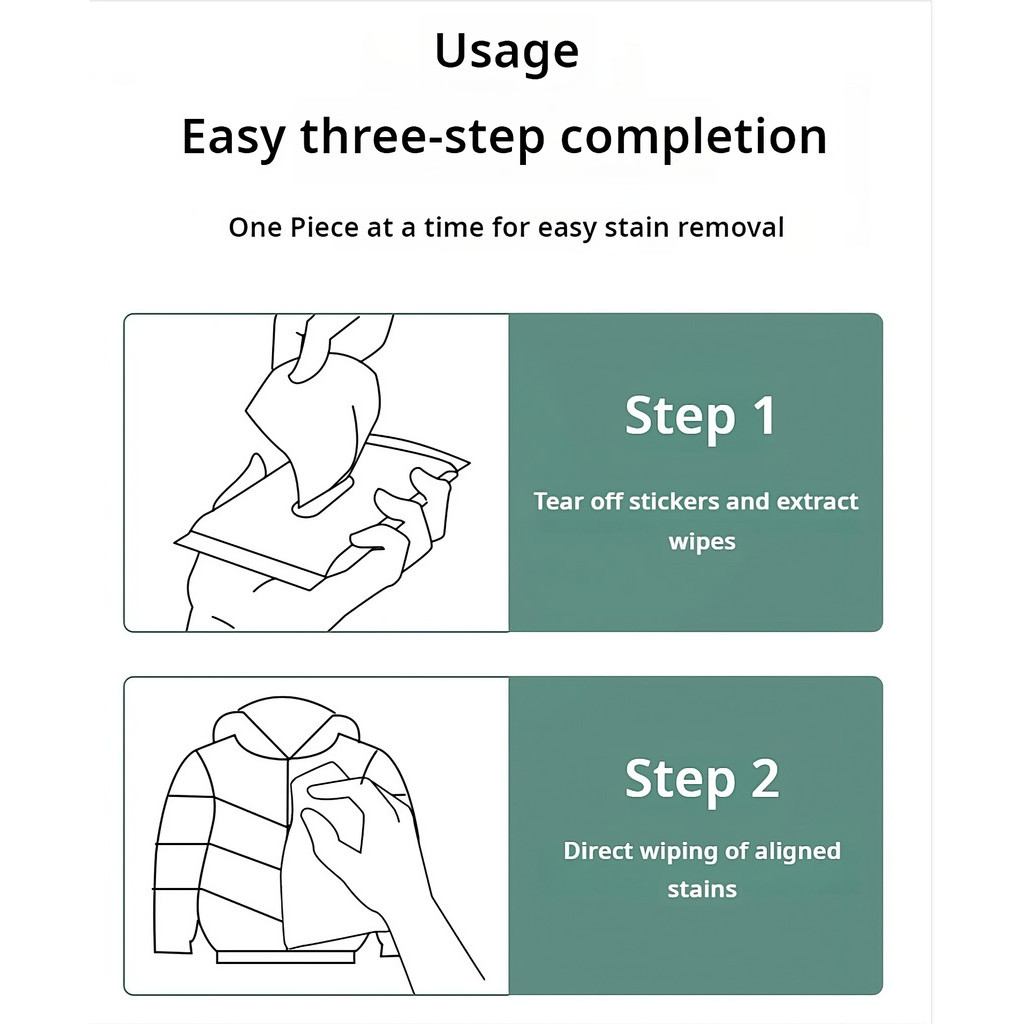 Usage

Easy three-step completion

One Piece at a time for easy stain removal

Step 1

Tear off stickers and extract wipes

Step 2

Direct wiping of aligned stains