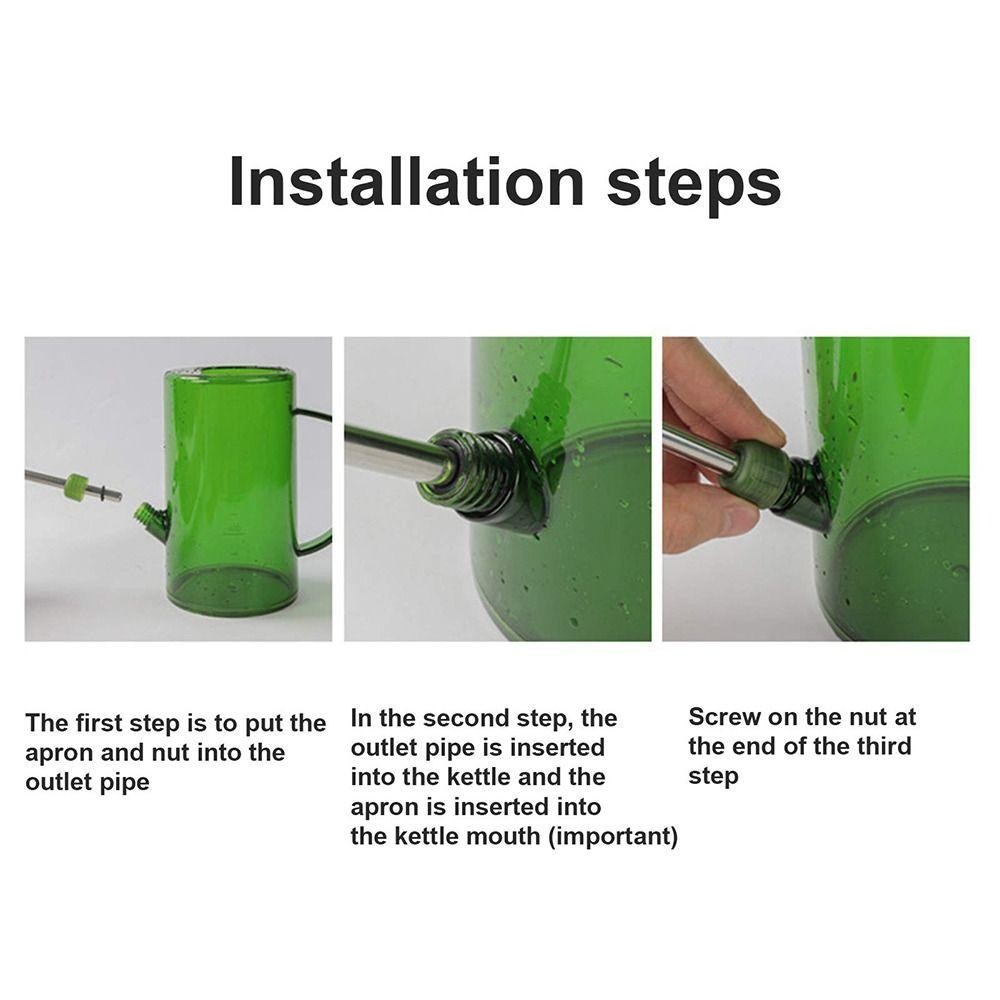 Installation steps

The first step is to put the apron and nut into the outlet pipe

In the second step, the outlet pipe is inserted into the kettle and the apron is inserted into the kettle mouth (important)

Screw on the nut at the end of the third step