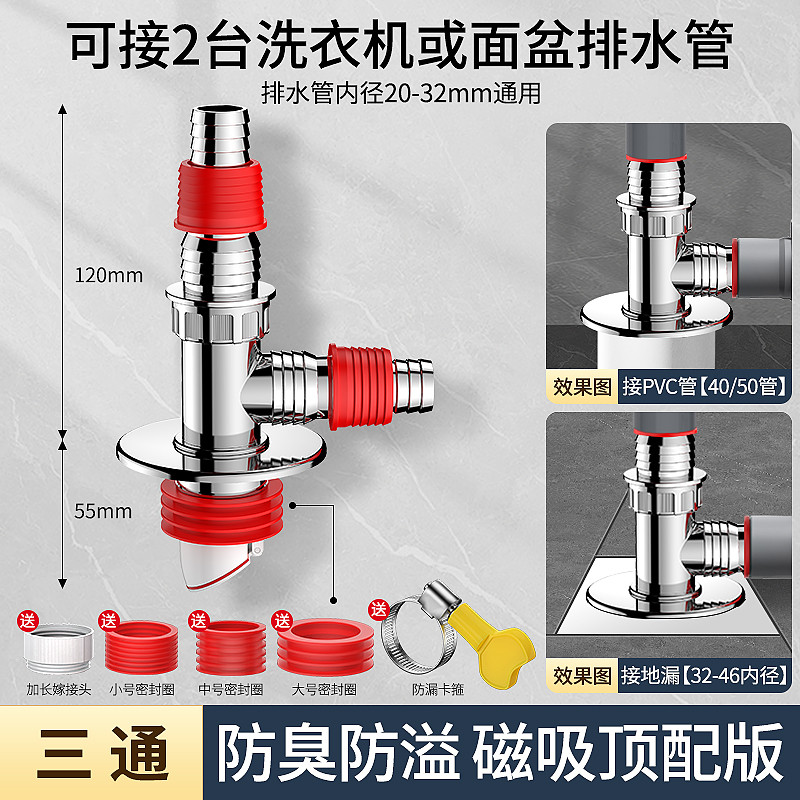 可接2台洗衣机或面盆排水管

排水管内径20-32mm通用

120mm

55mm

效果图 接PVC管【40/50管】

效果图 接地漏【32-46内径】

送 加长嫁接头

送 小号密封圈

送 中号密封圈

送 大号密封圈

送 防漏卡箍

三通 防臭防溢 磁吸顶配版