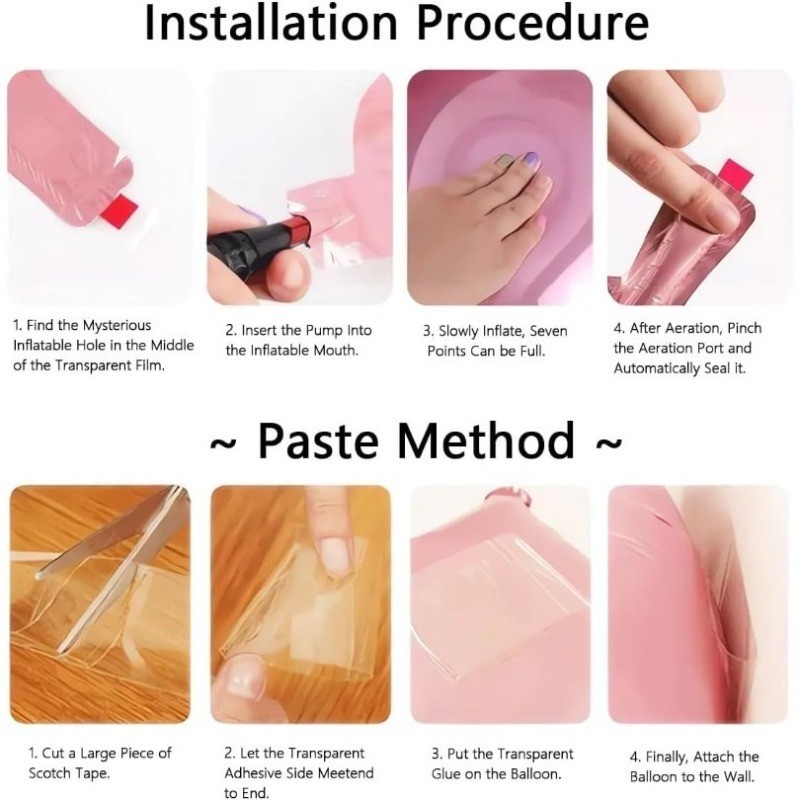 Installation Procedure

1. Find the Mysterious Inflatable Hole in the Middle of the Transparent Film.

2. Insert the Pump Into the Inflatable Mouth.

3. Slowly Inflate, Seven Points Can be Full.

4. After Aeration, Pinch the Aeration Port and Automatically Seal it.

~ Paste Method ~

1. Cut a Large Piece of Scotch Tape.

2. Let the Transparent Adhesive Side Meetend to End.

3. Put the Transparent Glue on the Balloon.

4. Finally, Attach the Balloon to the Wall.