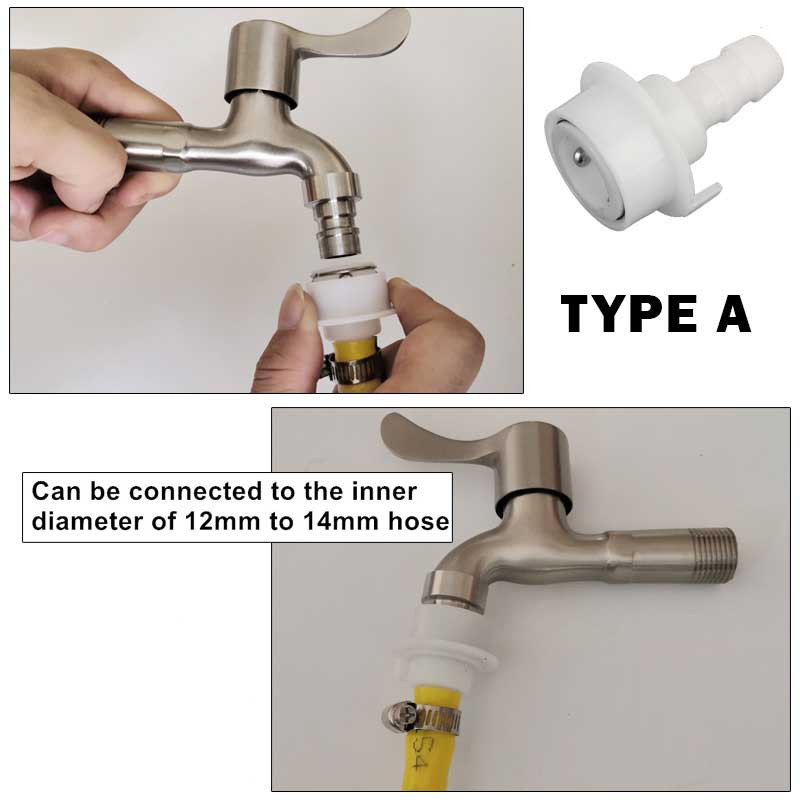 TYPE A

Can be connected to the inner diameter of 12mm to 14mm hose

54