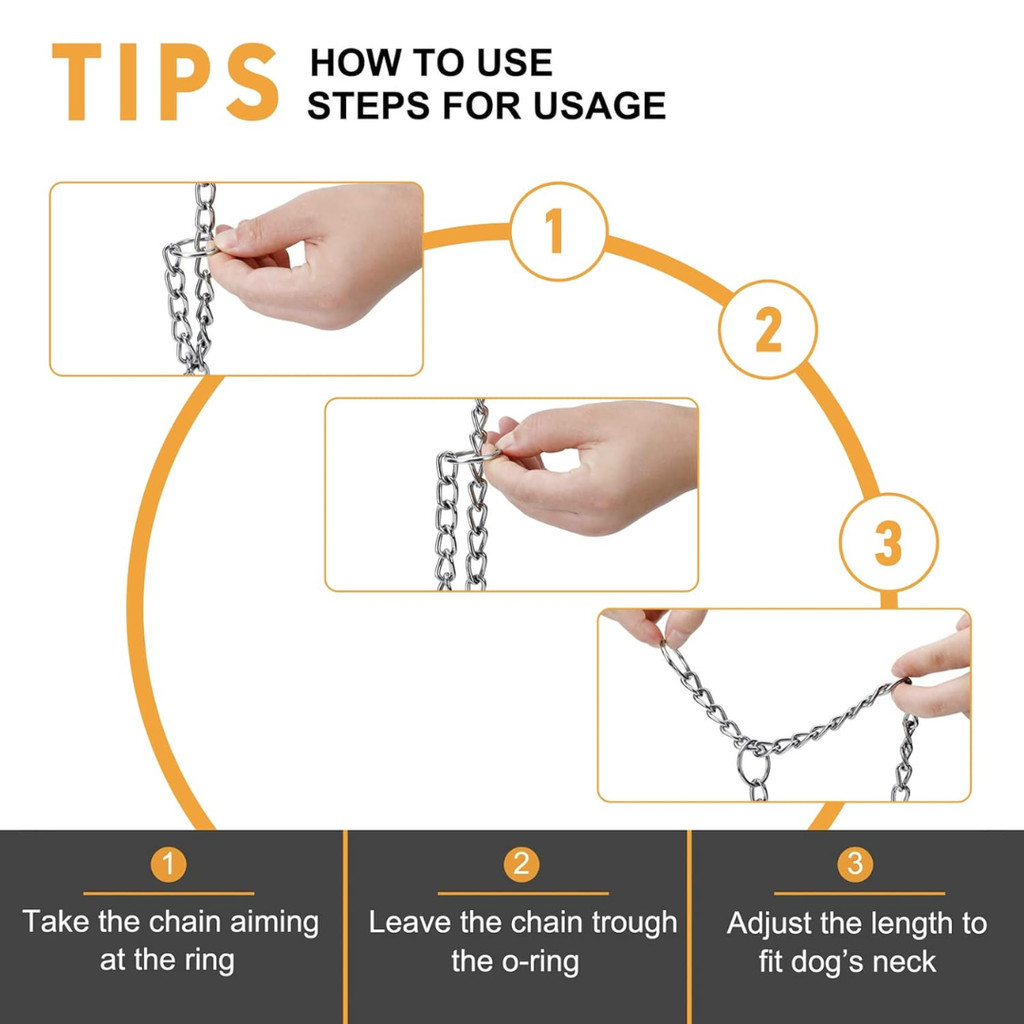 TIPS HOW TO USE STEPS FOR USAGE

1

2

3

1
Take the chain aiming at the ring

2
Leave the chain trough the o-ring

3
Adjust the length to fit dog's neck