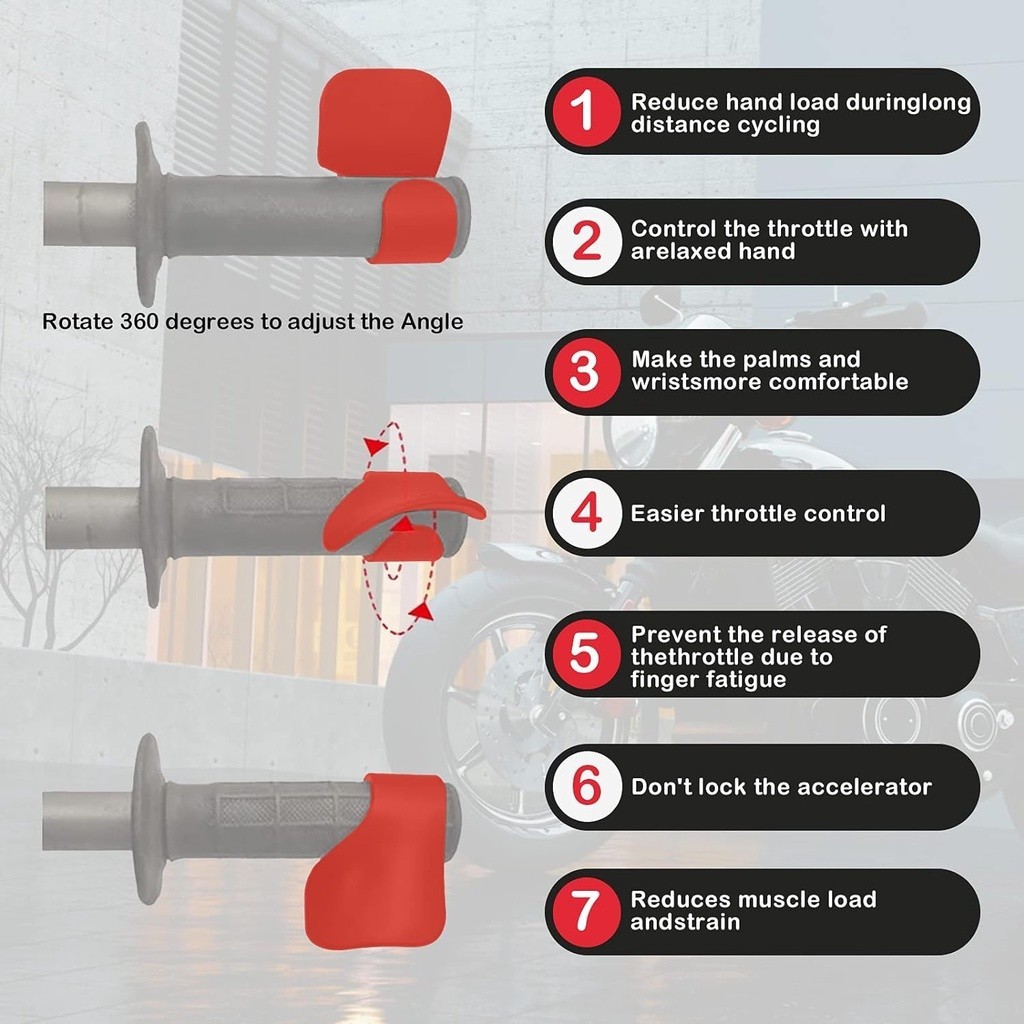 Rotate 360 degrees to adjust the Angle

1 Reduce hand load duringlong distance cycling

2 Control the throttle with arelaxed hand

3 Make the palms and wristsmore comfortable

4 Easier throttle control

5 Prevent the release of thethrottle due to finger fatigue

6 Don't lock the accelerator

7 Reduces muscle load andstrain