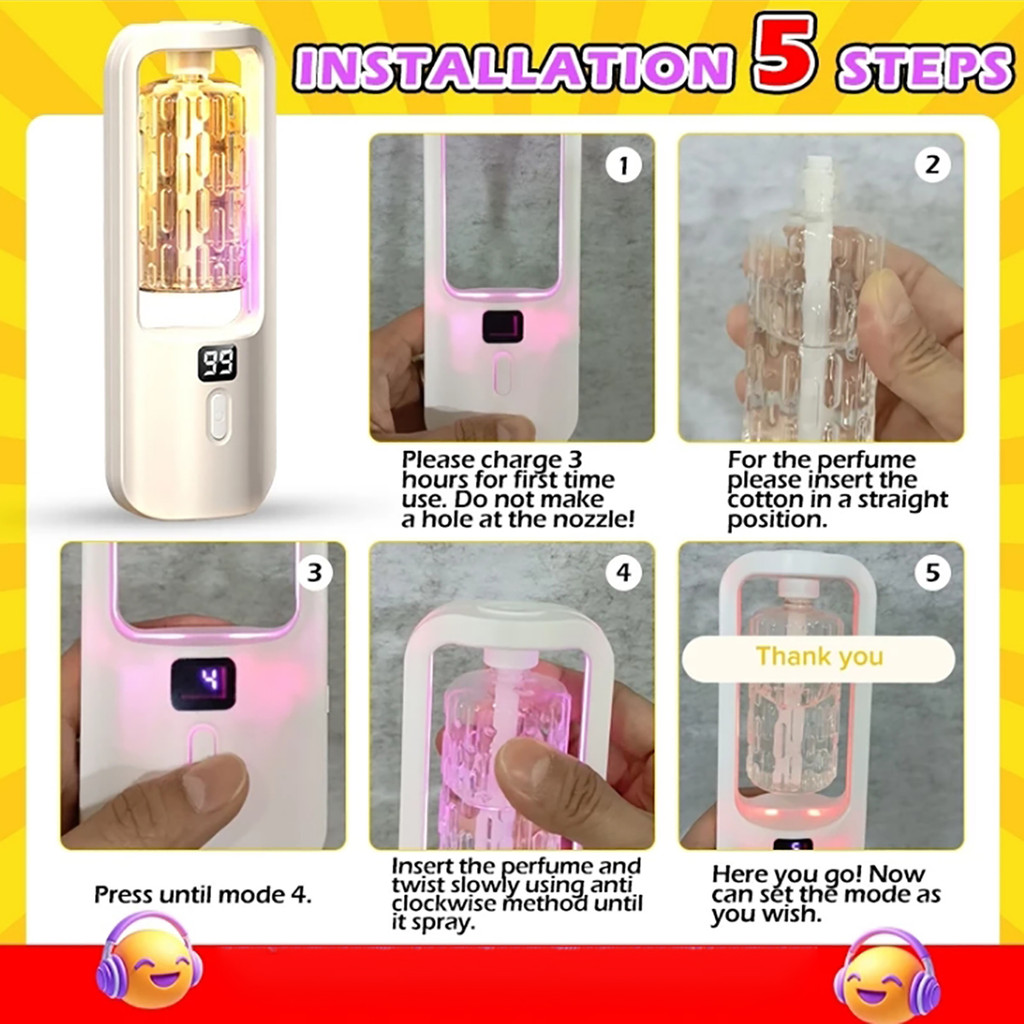 INSTALLATION 5 STEPS

99

1

Please charge 3 hours for first time use. Do not make a hole at the nozzle!

2

For the perfume please insert the cotton in a straight position.

3

4

Press until mode 4.

4

Insert the perfume and twist slowly using anti clockwise method until it spray.

5

Thank you

Here you go! Now can set the mode as you wish.