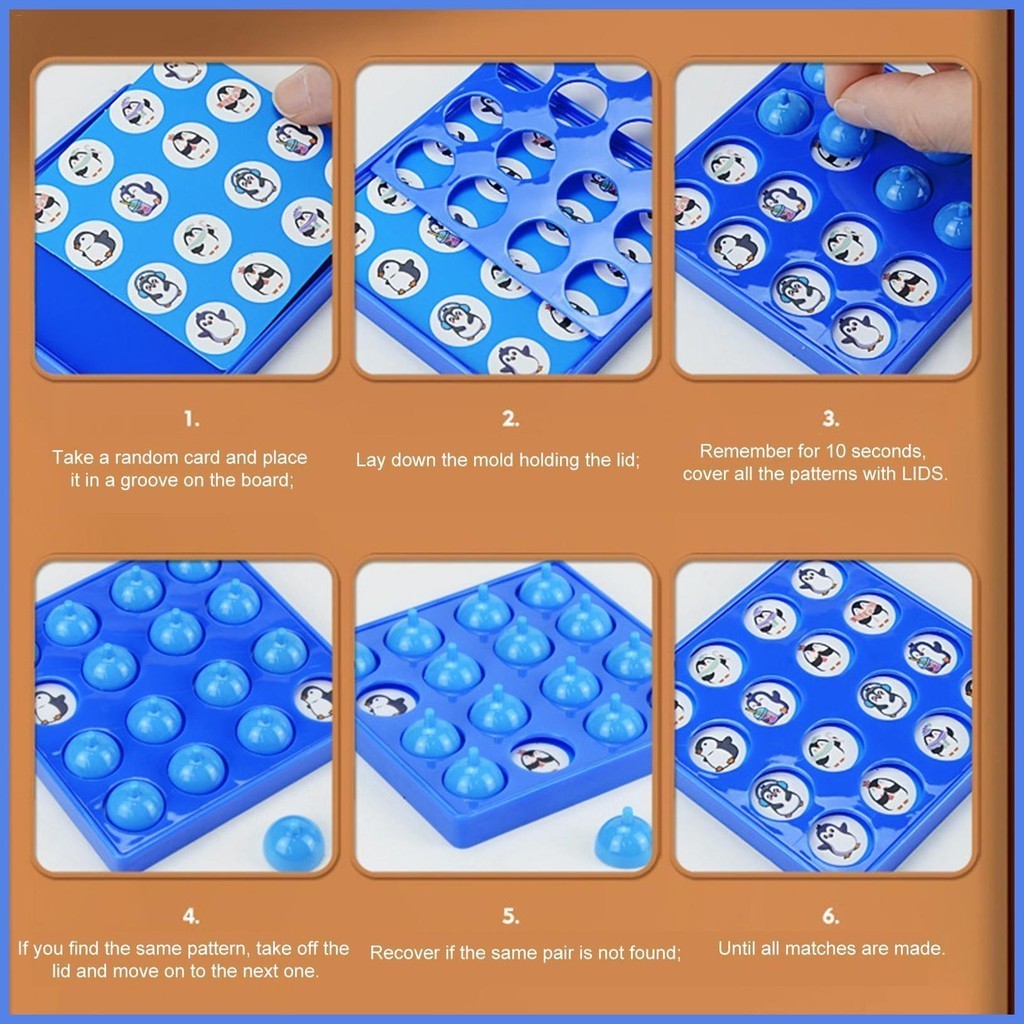 1.

Take a random card and place it in a groove on the board;

2.

Lay down the mold holding the lid;

3.

Remember for 10 seconds, cover all the patterns with LIDS.

4.

If you find the same pattern, take off the lid and move on to the next one.

5.

Recover if the same pair is not found;

6.

Until all matches are made.