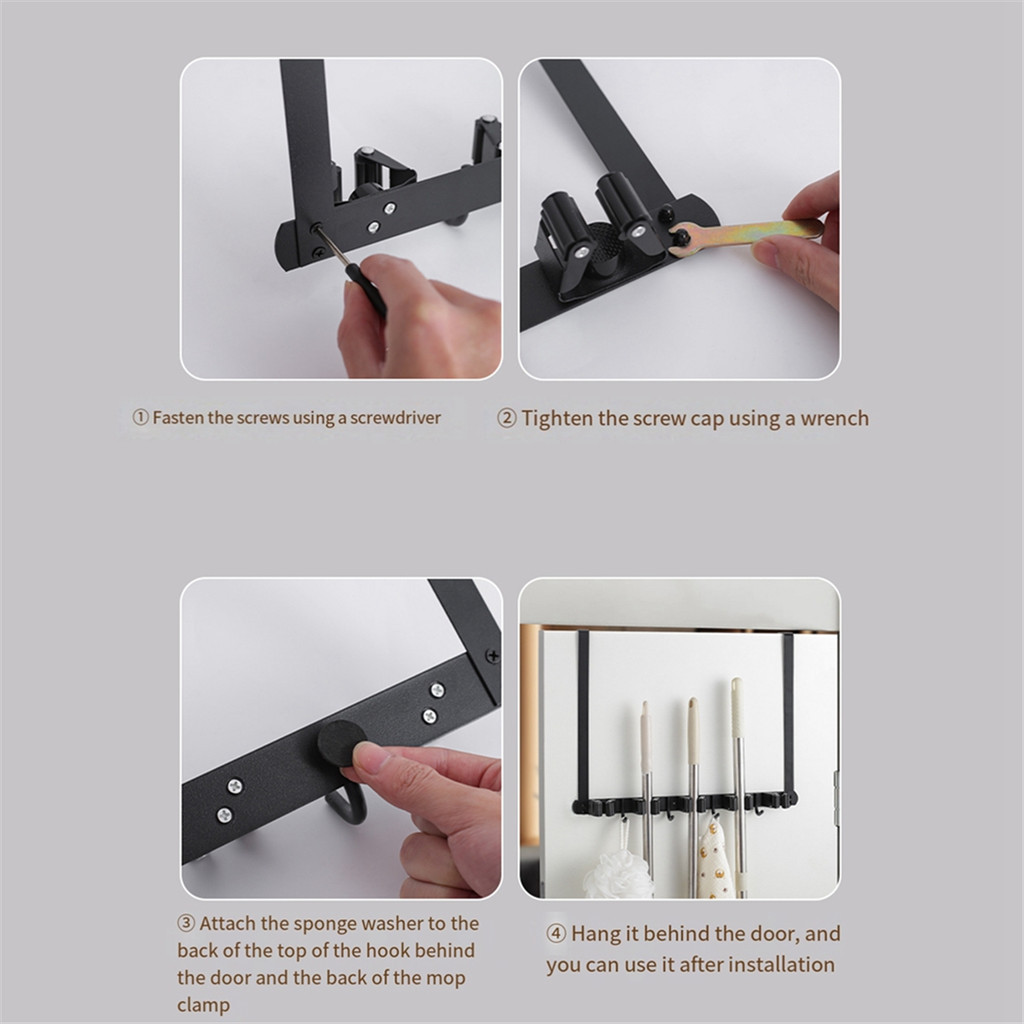 ① Fasten the screws using a screwdriver

② Tighten the screw cap using a wrench

③ Attach the sponge washer to the back of the top of the hook behind the door and the back of the mop clamp

④ Hang it behind the door, and you can use it after installation