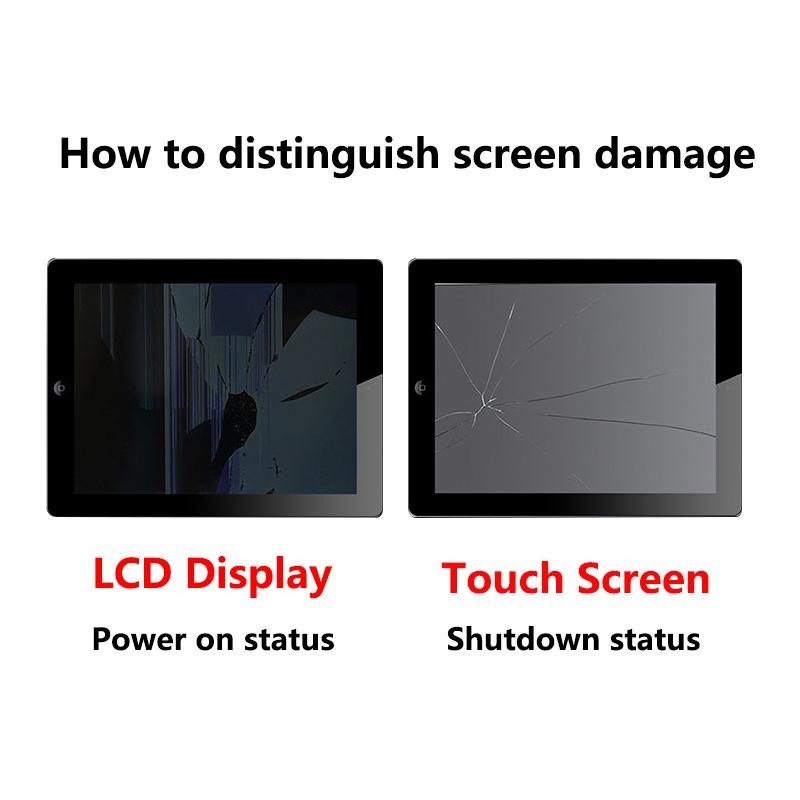 How to distinguish screen damage

LCD Display
Power on status

Touch Screen
Shutdown status