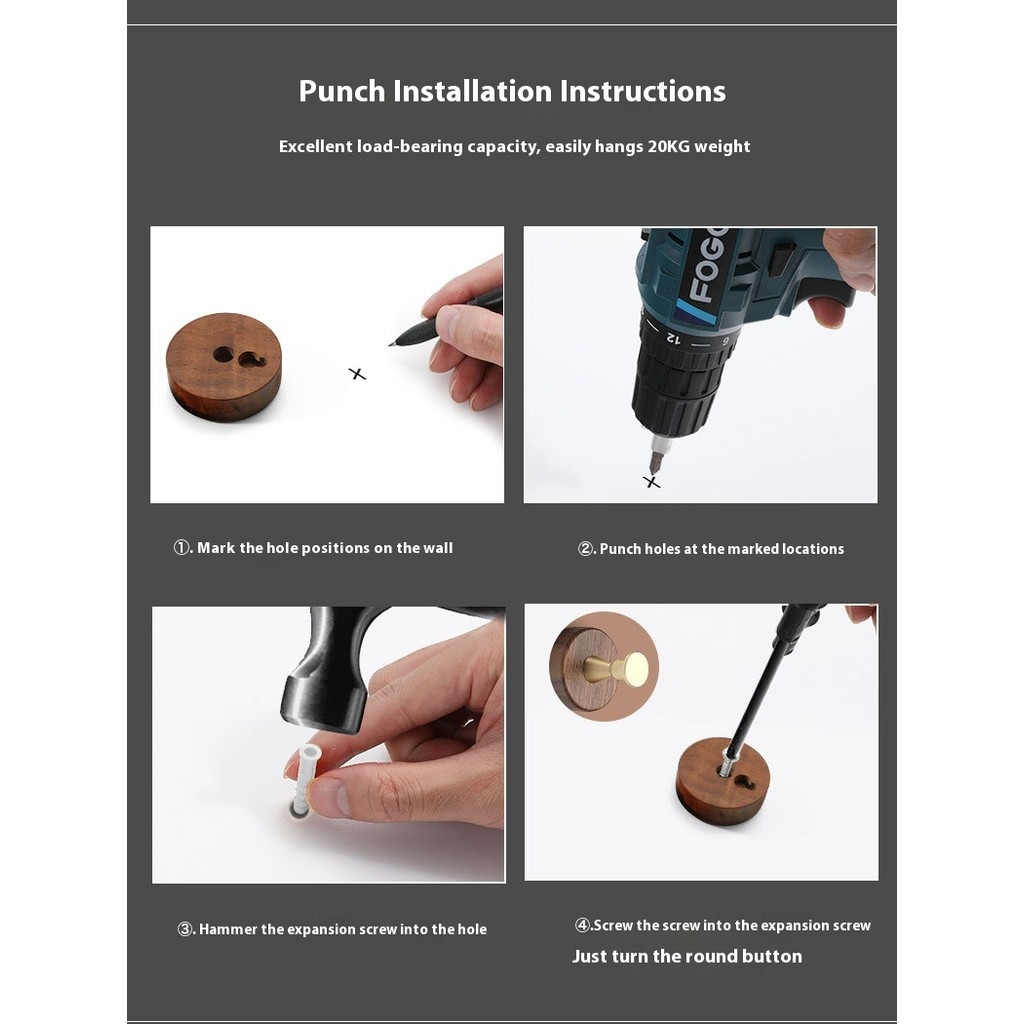 Punch Installation Instructions

Excellent load-bearing capacity, easily hangs 20KG weight

FOGO

12 6

①. Mark the hole positions on the wall

②. Punch holes at the marked locations

③. Hammer the expansion screw into the hole

④.Screw the screw into the expansion screw

Just turn the round button