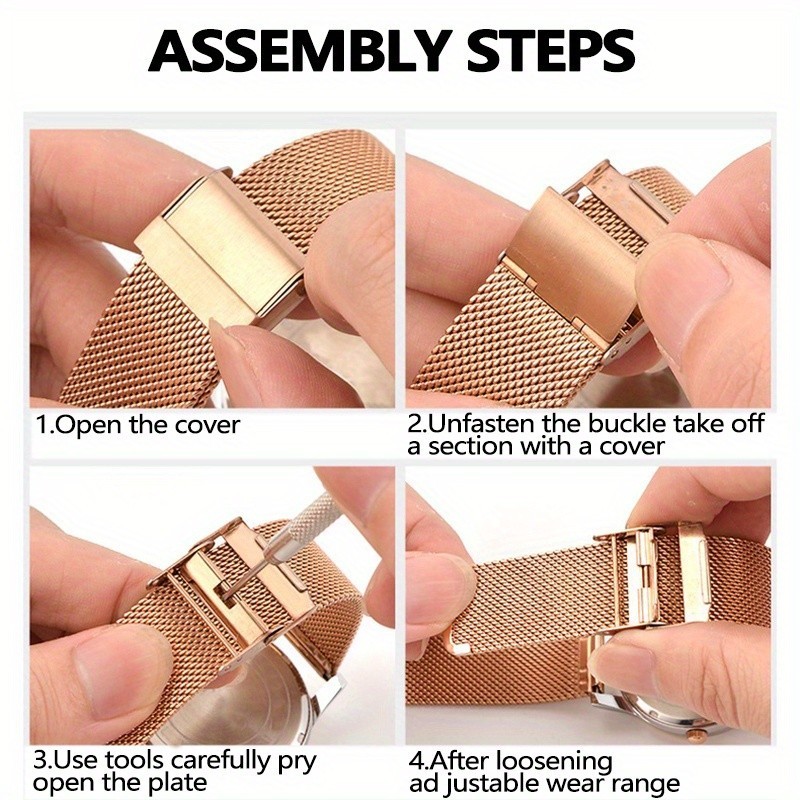 ASSEMBLY STEPS

1.Open the cover

2.Unfasten the buckle take off a section with a cover

3.Use tools carefully pry open the plate

4.After loosening ad justable wear range