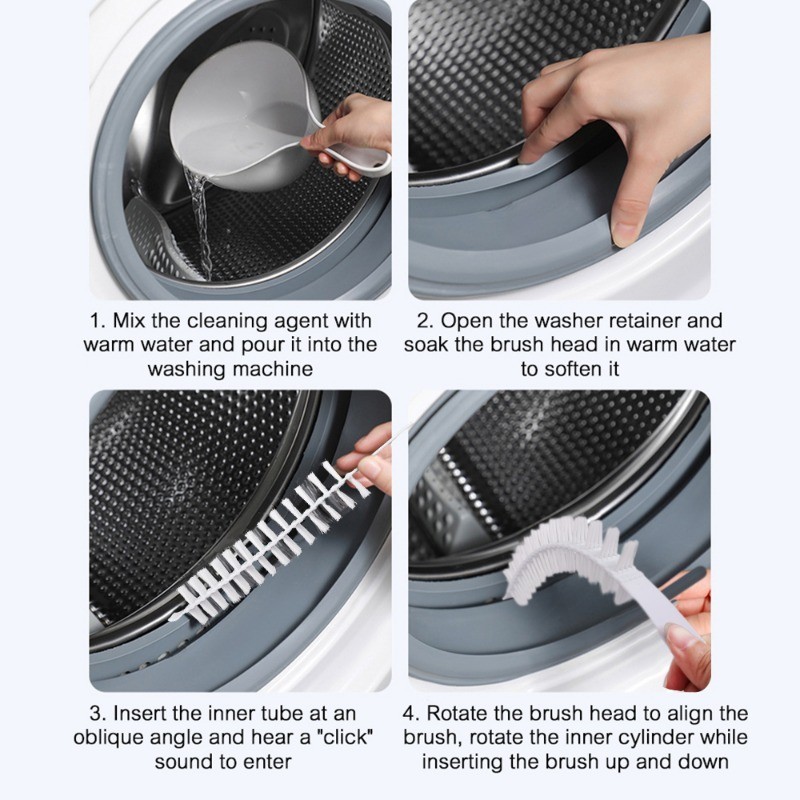 1. Mix the cleaning agent with warm water and pour it into the washing machine

2. Open the washer retainer and soak the brush head in warm water to soften it

3. Insert the inner tube at an oblique angle and hear a "click" sound to enter

4. Rotate the brush head to align the brush, rotate the inner cylinder while inserting the brush up and down