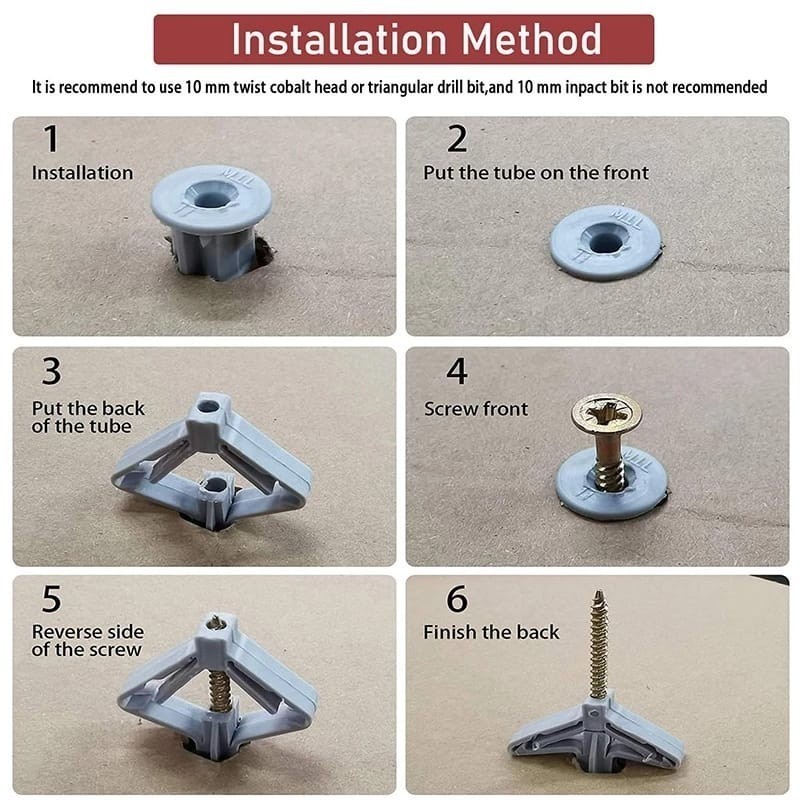 Installation Method

It is recommend to use 10 mm twist cobalt head or triangular drill bit,and 10 mm inpact bit is not recommended

1
Installation

2
Put the tube on the front

3
Put the back of the tube

4
Screw front

5
Reverse side of the screw

6
Finish the back