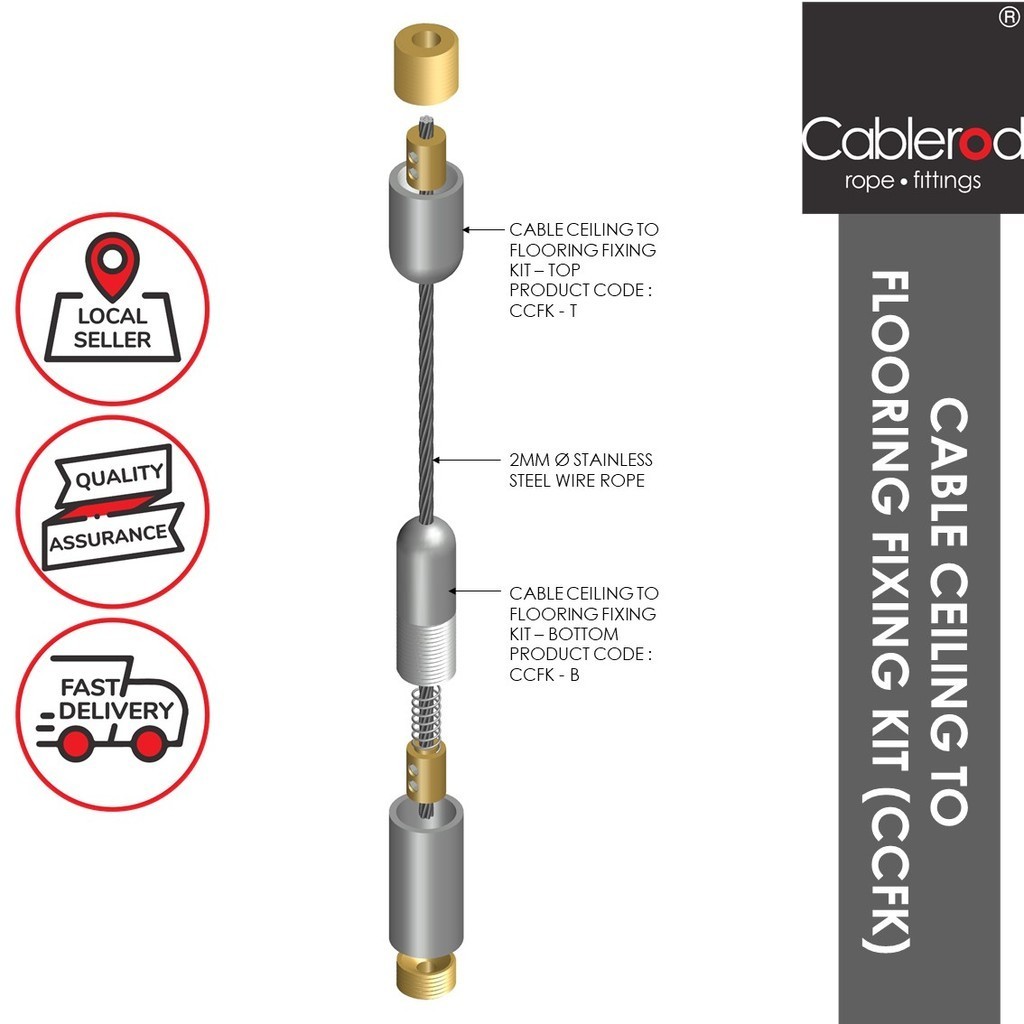 LOCAL SELLER

QUALITY ASSURANCE

FAST DELIVERY

CABLE CEILING TO FLOORING FIXING KIT – TOP PRODUCT CODE : CCFK - T

2MM Ø STAINLESS STEEL WIRE ROPE

CABLE CEILING TO FLOORING FIXING KIT – BOTTOM PRODUCT CODE : CCFK - B

®
Cablerod
rope • fittings

CABLE CEILING TO FLOORING FIXING KIT (CCFK)