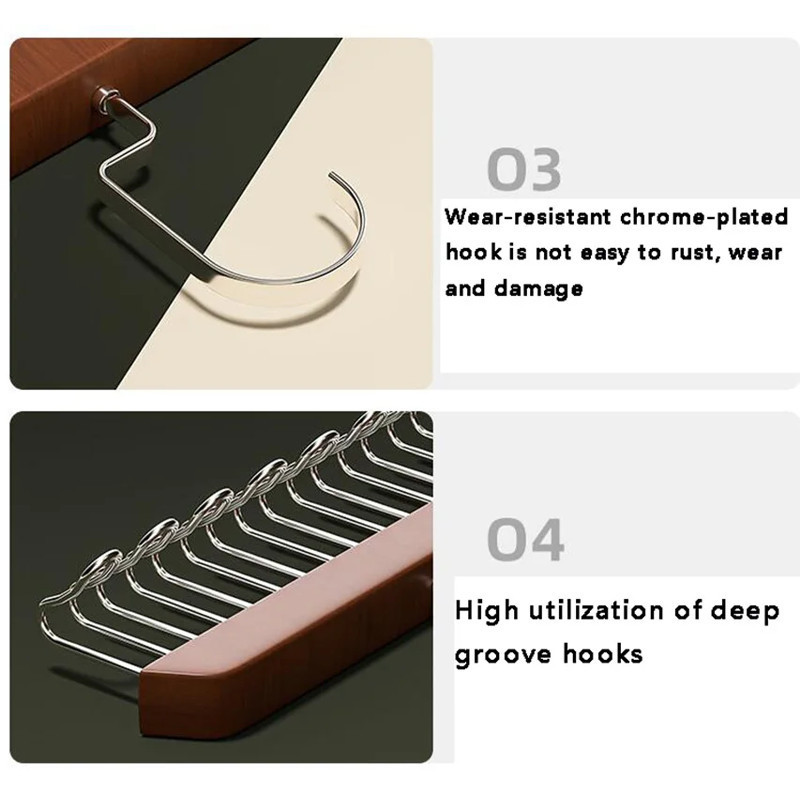 03

Wear-resistant chrome-plated hook is not easy to rust, wear and damage

04

High utilization of deep groove hooks