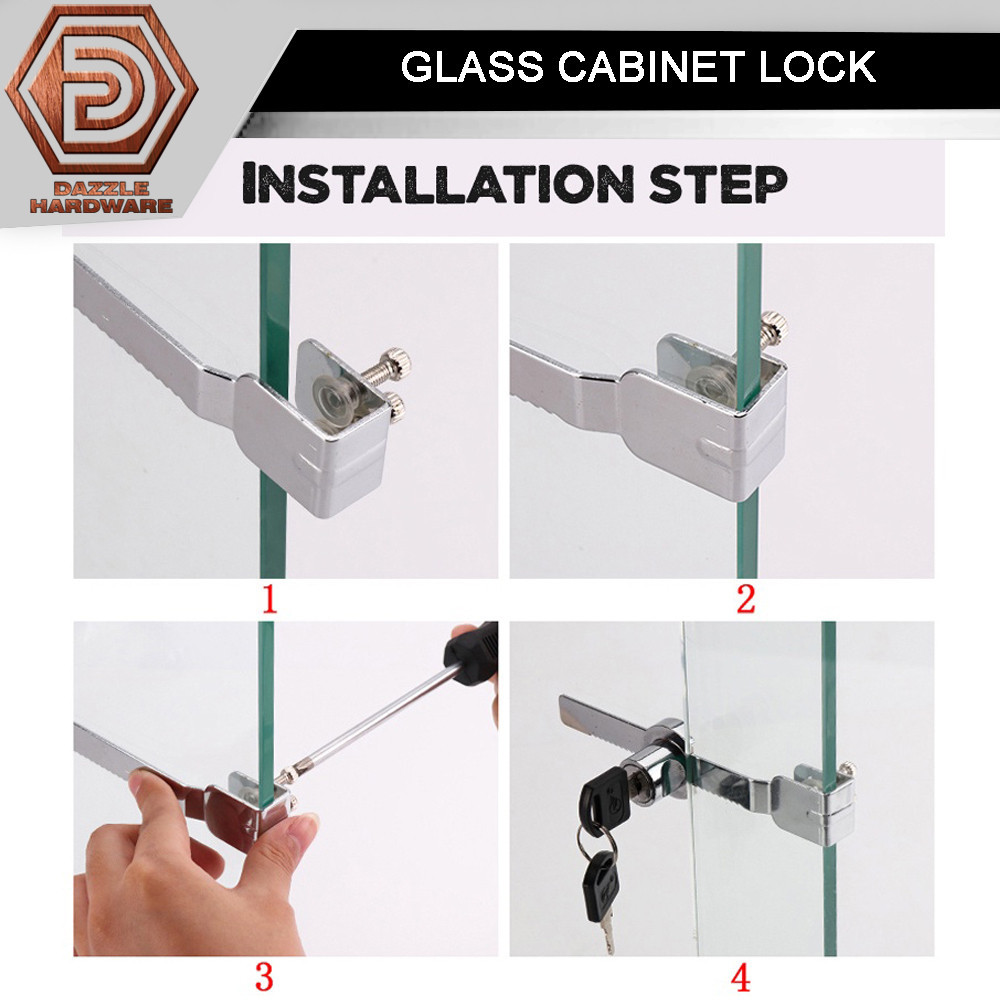 DAZZLE HARDWARE

GLASS CABINET LOCK

INSTALLATION STEP

1

2

3

4