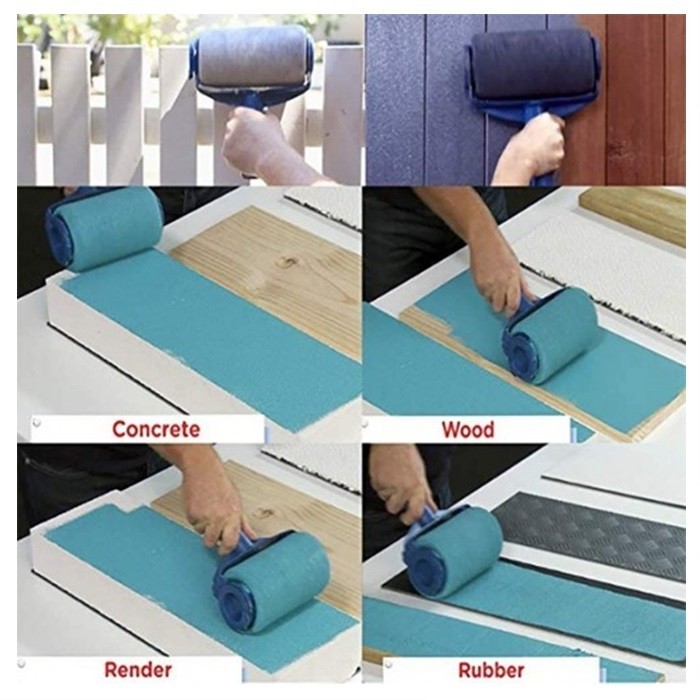 Concrete

Wood

Render

Rubber