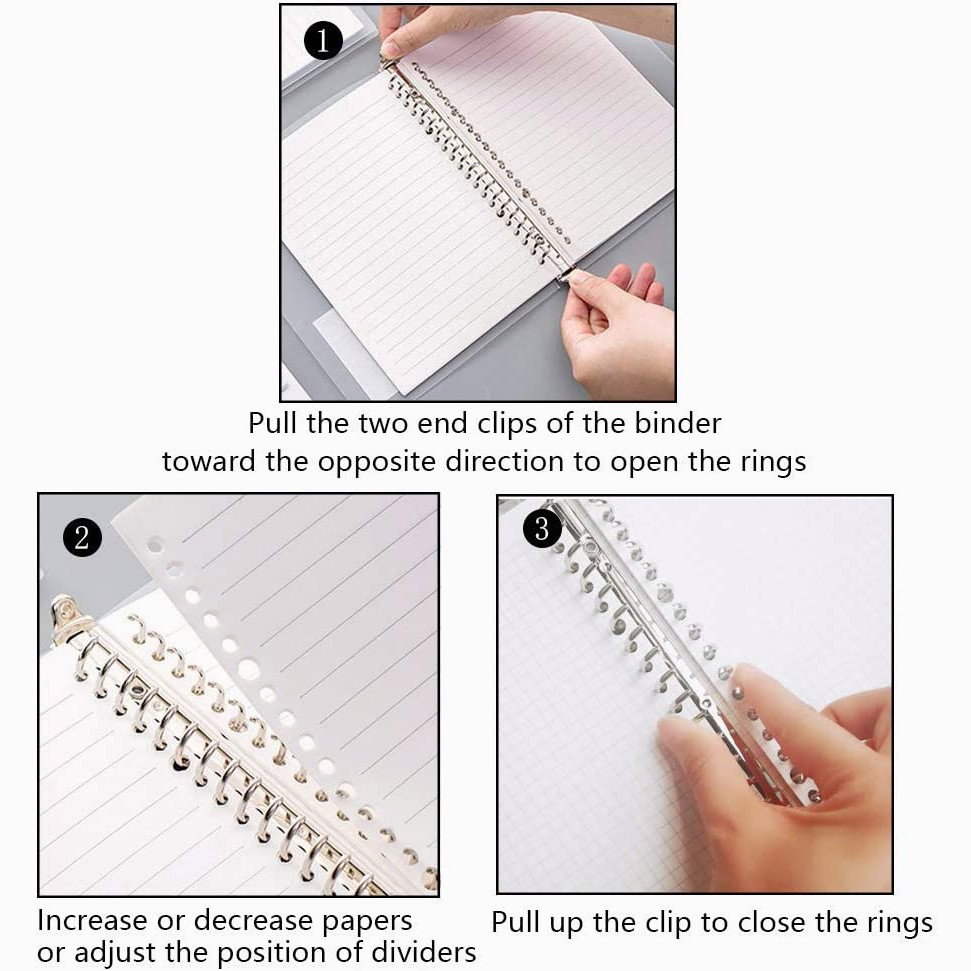 1

Pull the two end clips of the binder toward the opposite direction to open the rings

2

Increase or decrease papers or adjust the position of dividers

3

Pull up the clip to close the rings