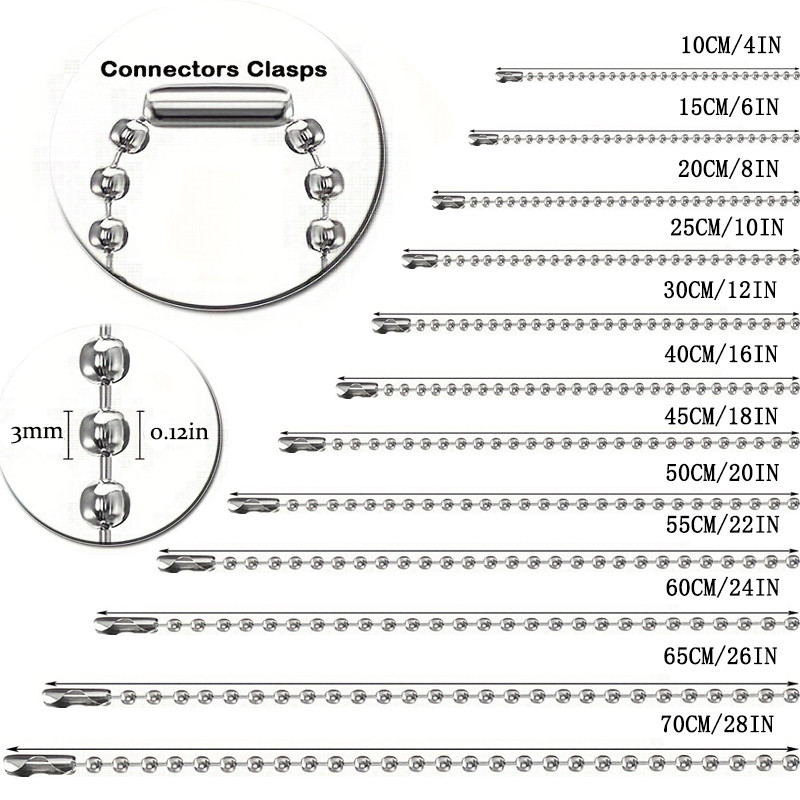 Connectors Clasps

3mm

0.12in

10CM/4IN

15CM/6IN

20CM/8IN

25CM/10IN

30CM/12IN

40CM/16IN

45CM/18IN

50CM/20IN

55CM/22IN

60CM/24IN

65CM/26IN

70CM/28IN